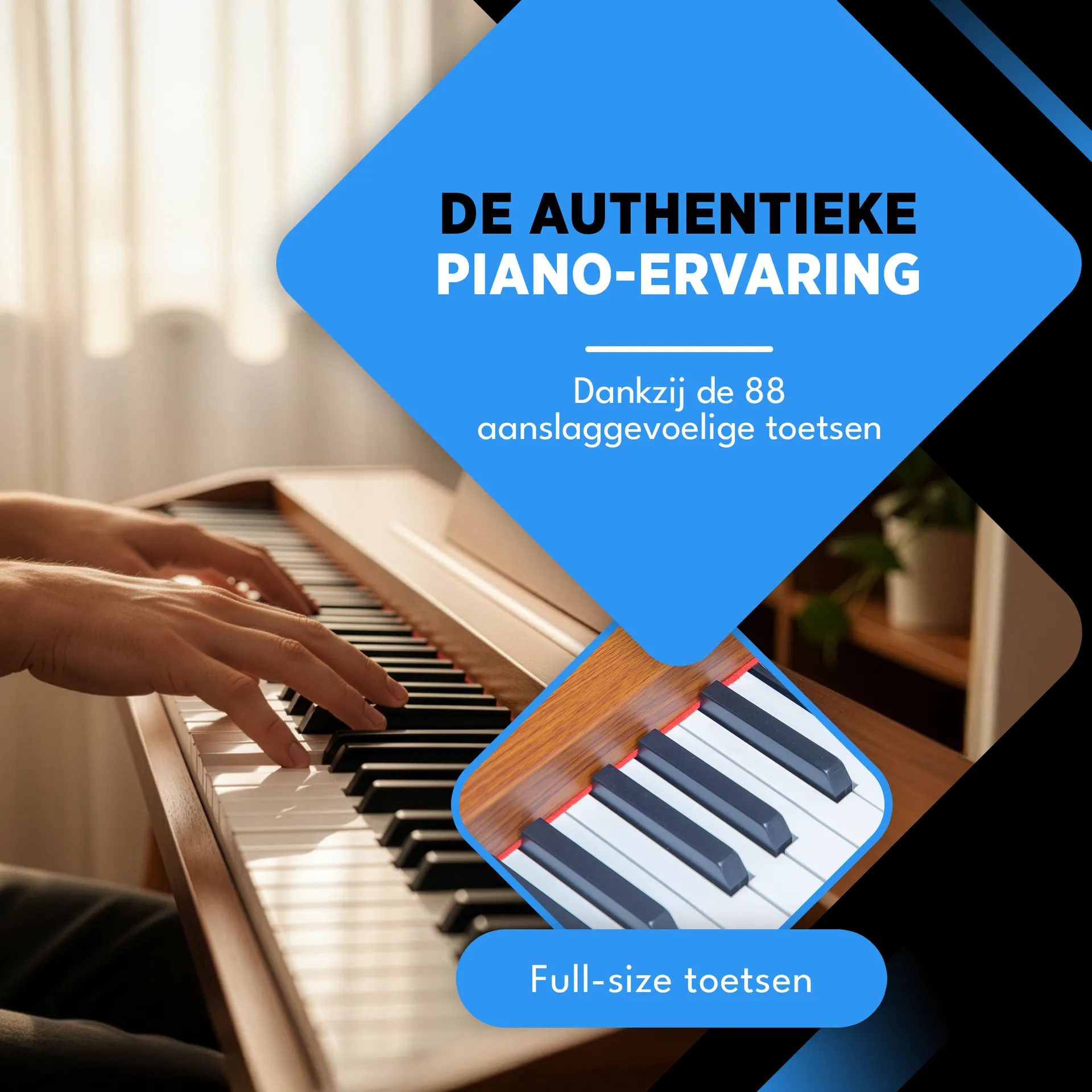 DE AUTHENTIEKE
PIANO-ERVARING

Dankzij de 88 aanslaggevoelige toetsen

Full-size toetsen