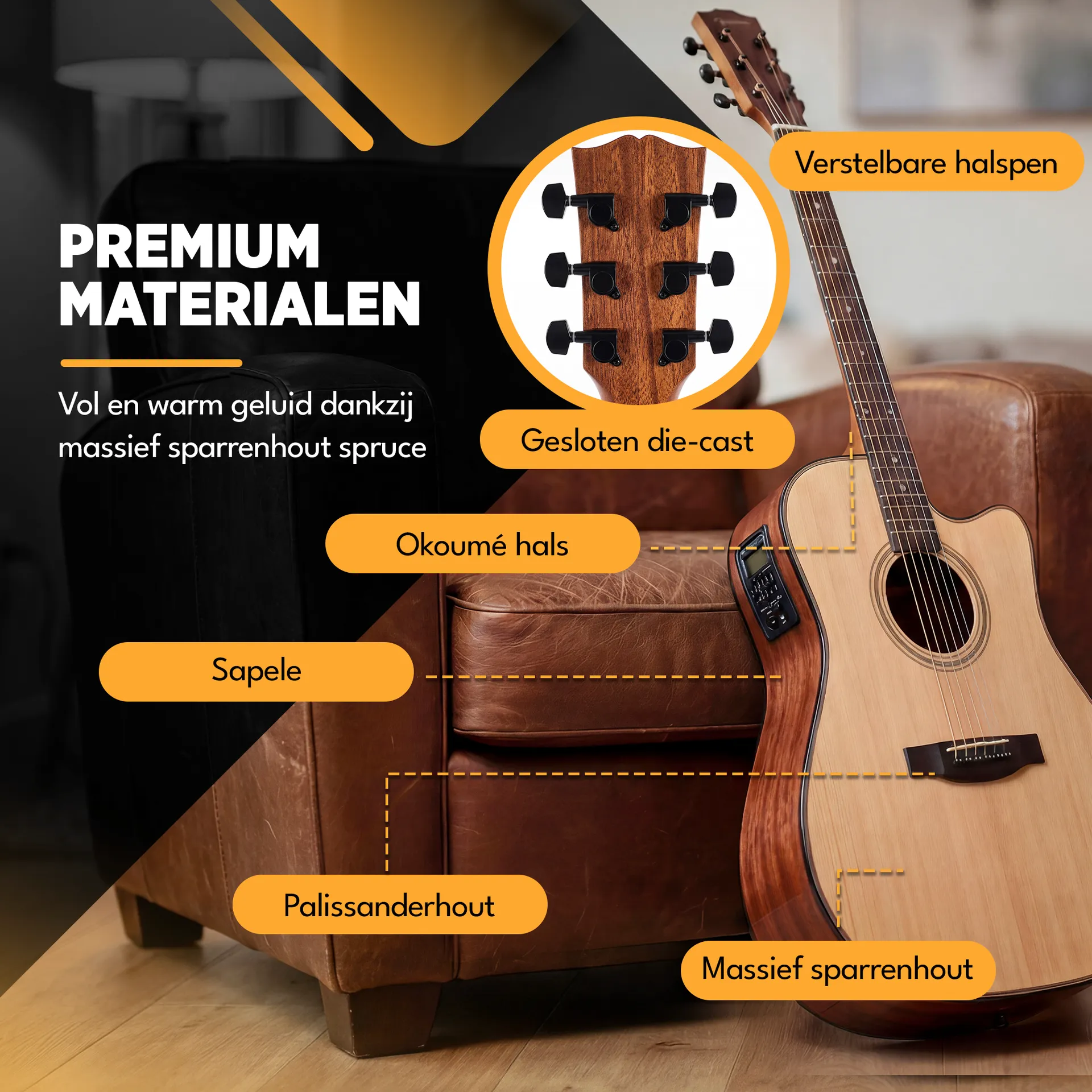 PREMIUM MATERIALEN

Vol en warm geluid dankzij massief sparrenhout spruce

Verstelbare halspen

Gesloten die-cast

Okoumé hals

Sapele

Palissanderhout

Massief sparrenhout