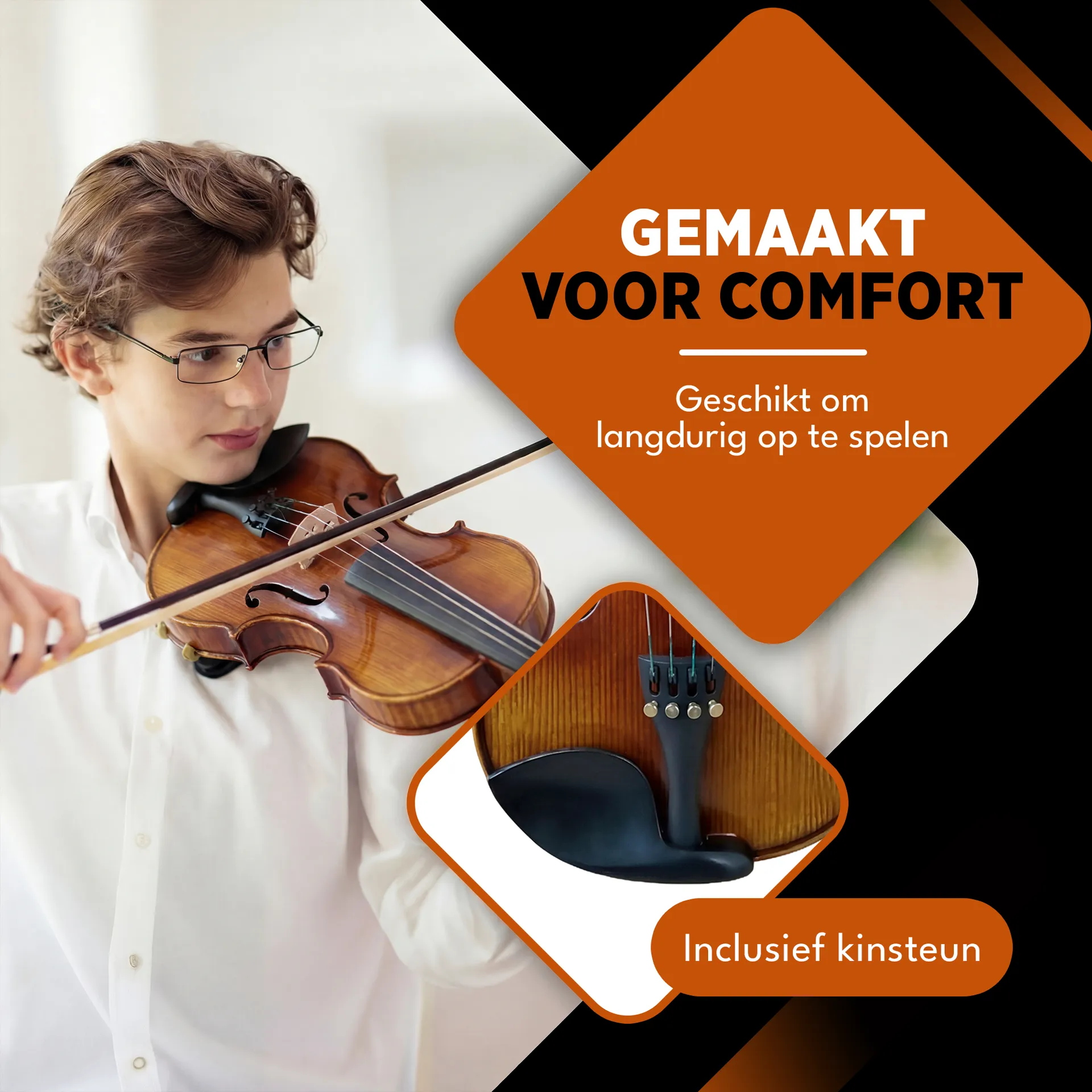 GEMAAKT VOOR COMFORT

Geschikt om langdurig op te spelen

Inclusief kinsteun