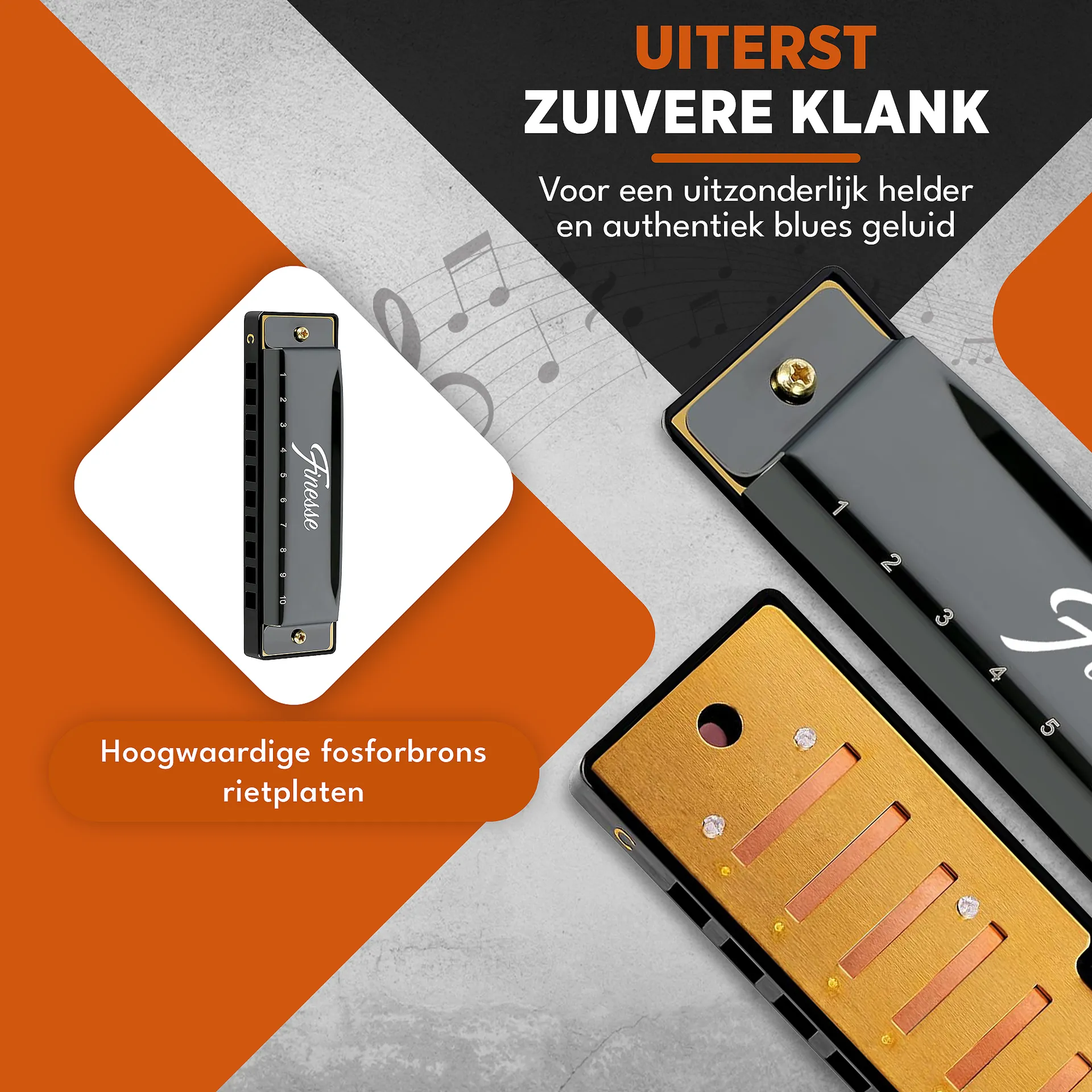 UITERST
ZUIVERE KLANK

Voor een uitzonderlijk helder en authentiek blues geluid

C
1 2 3 4 5 6 7 8 9 10
Finesse

Hoogwaardige fosforbrons rietplaten

1 2 3 4 5
C