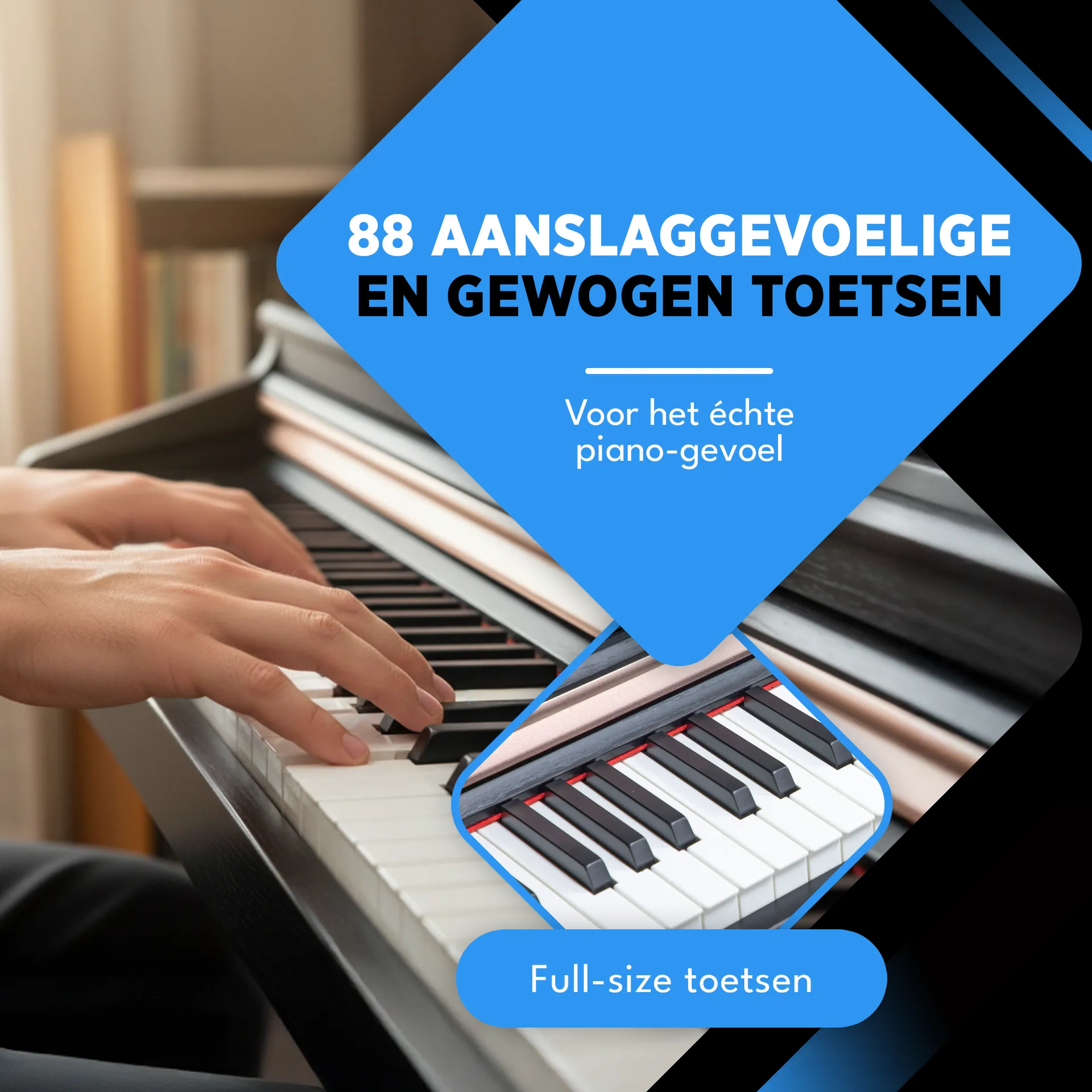 88 AANSLAGGEVOELIGE EN GEWOGEN TOETSEN

Voor het échte piano-gevoel

Full-size toetsen