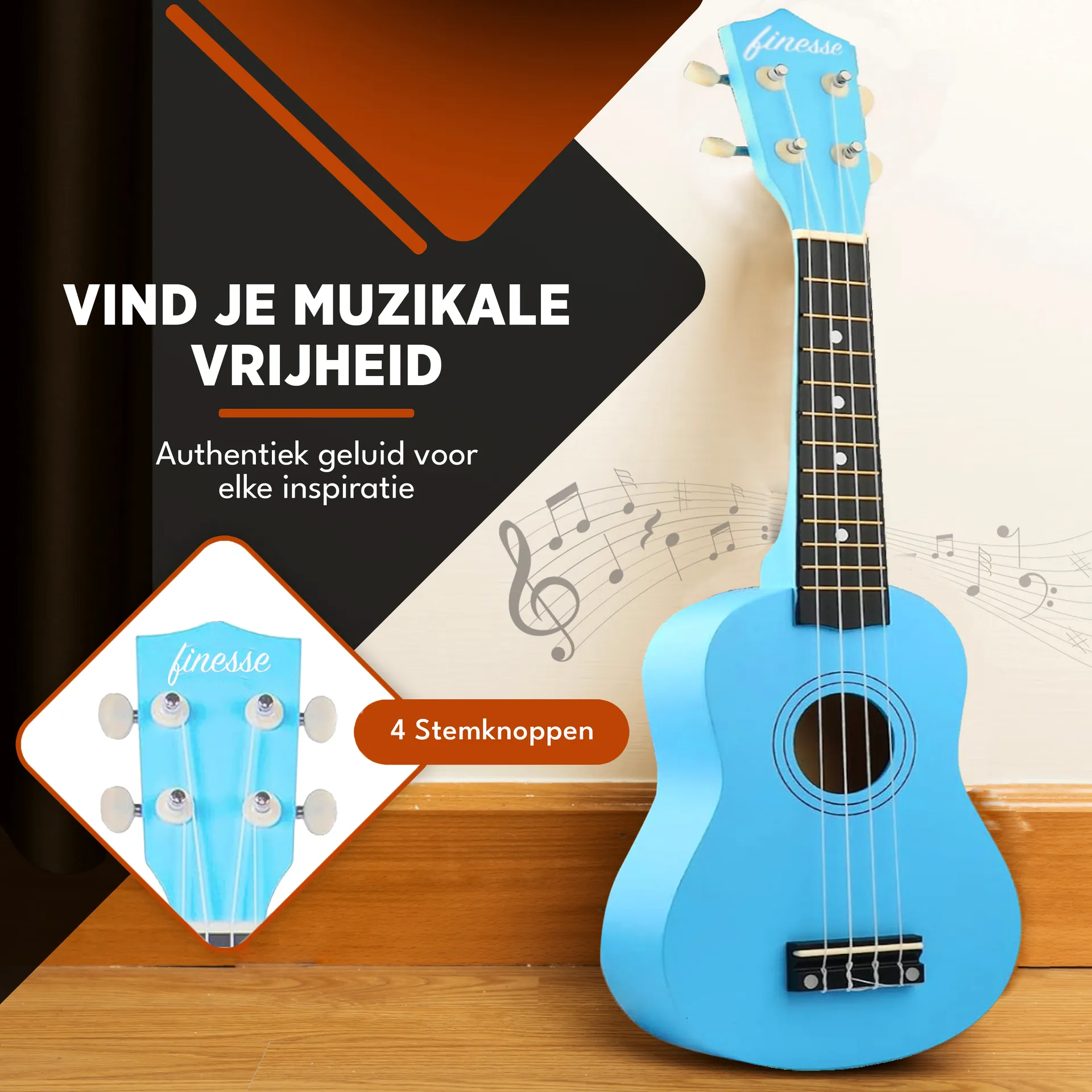 finesse

VIND JE MUZIKALE VRIJHEID

Authentiek geluid voor elke inspiratie

finesse

4 Stemknoppen