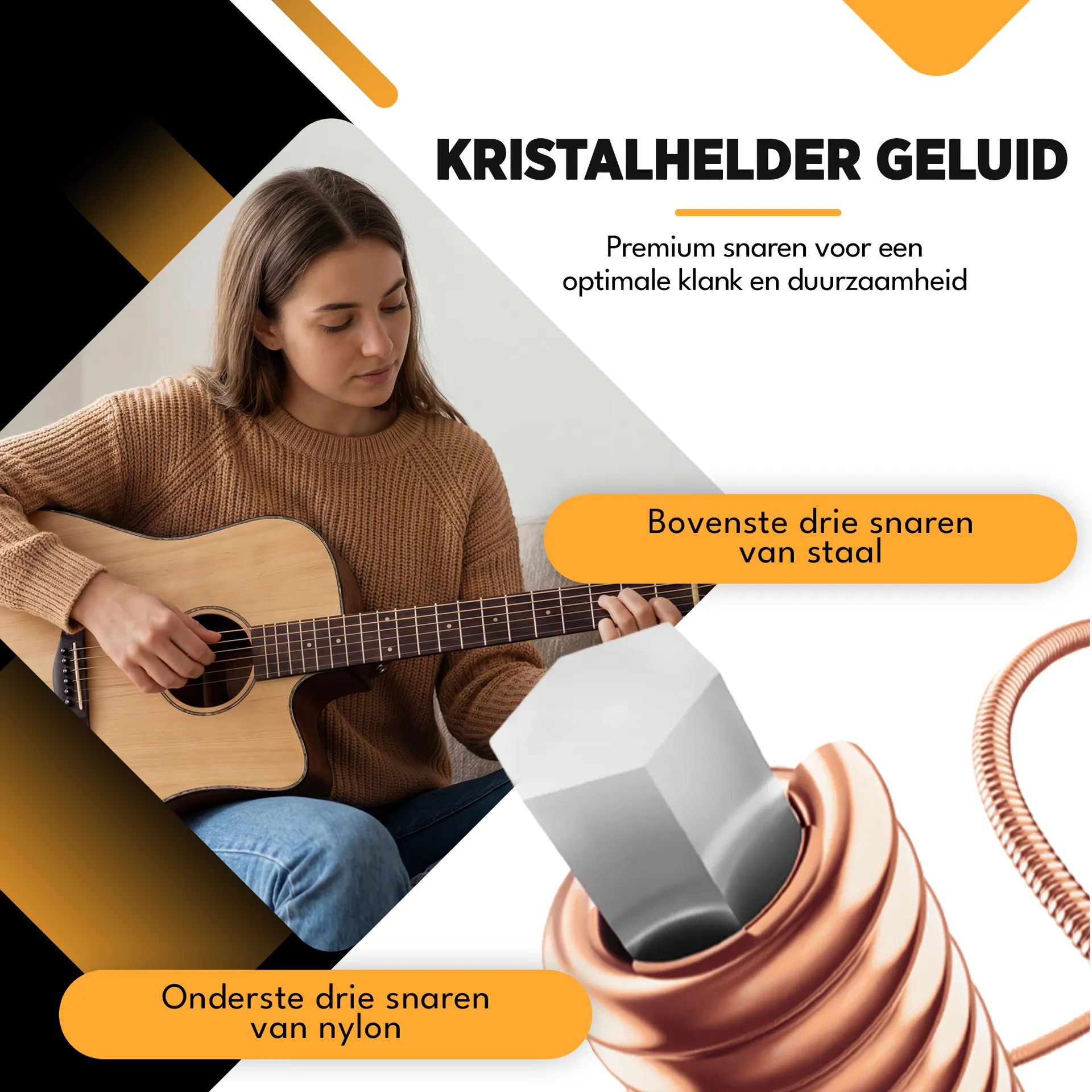 KRISTALHELDER GELUID

Premium snaren voor een optimale klank en duurzaamheid

Bovenste drie snaren van staal

Onderste drie snaren van nylon