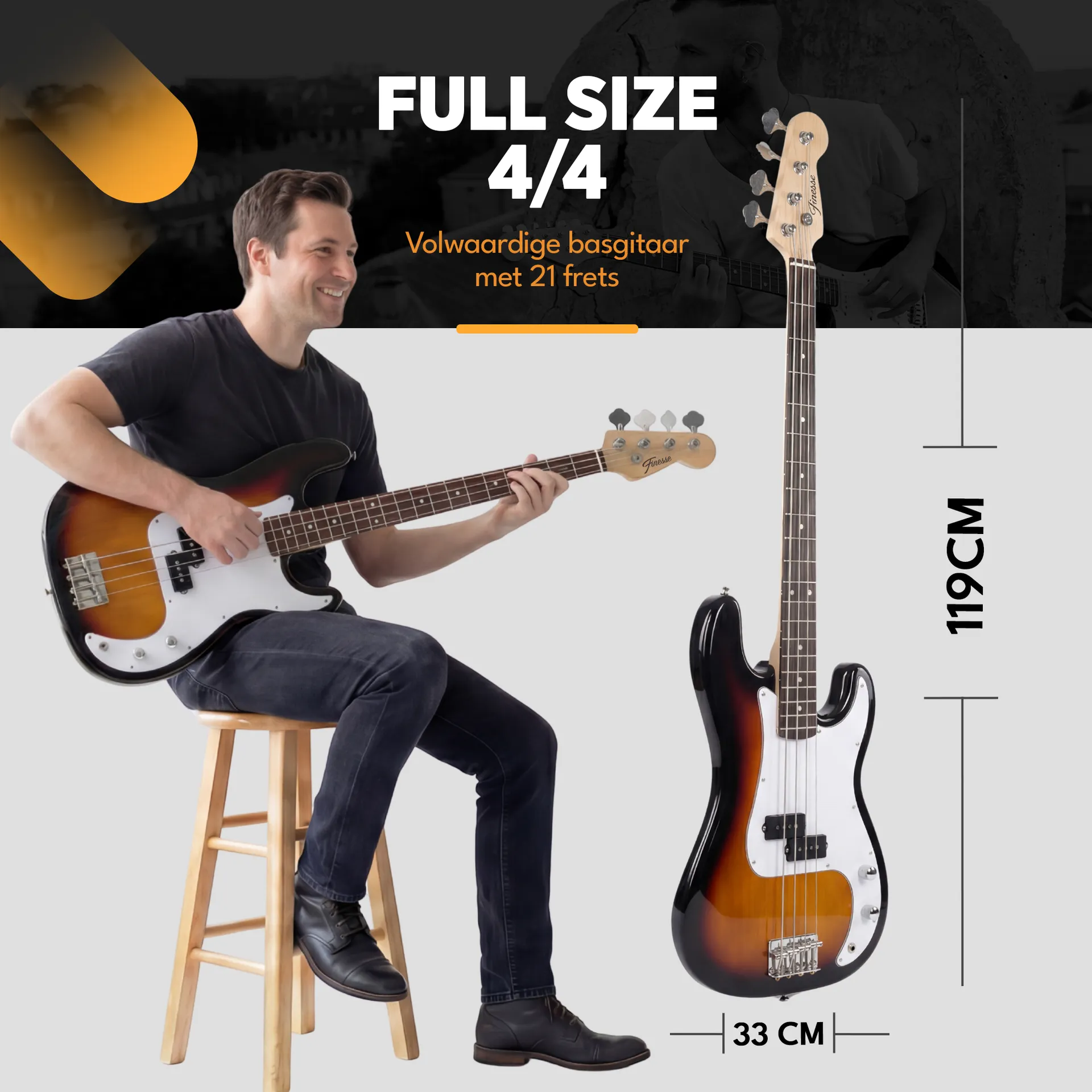 FULL SIZE
4/4

Volwaardige basgitaar met 21 frets

Finesse

Finesse

119CM

33 CM