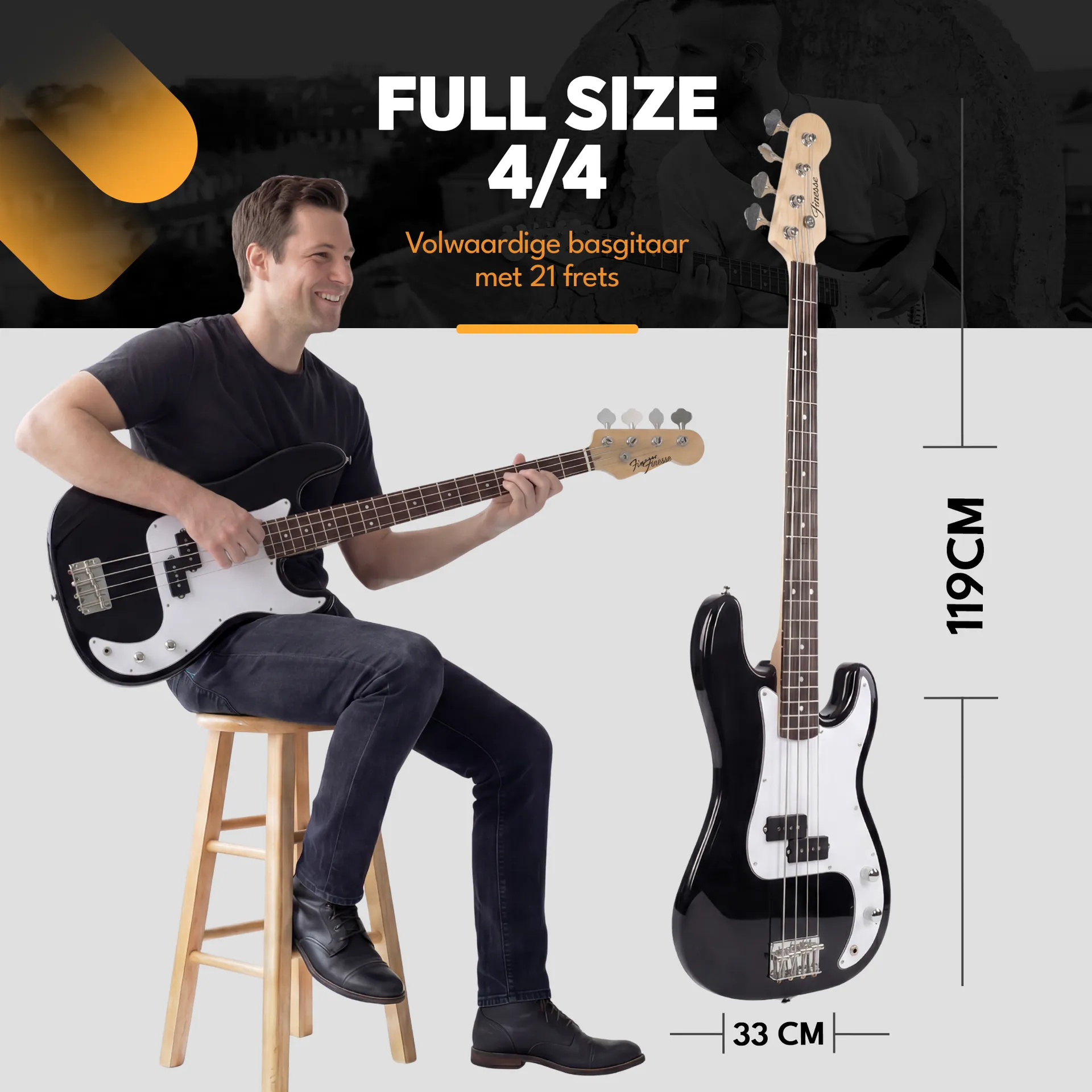 FULL SIZE
4/4

Volwaardige basgitaar
met 21 frets

Finesse

Finesse

119CM

33 CM