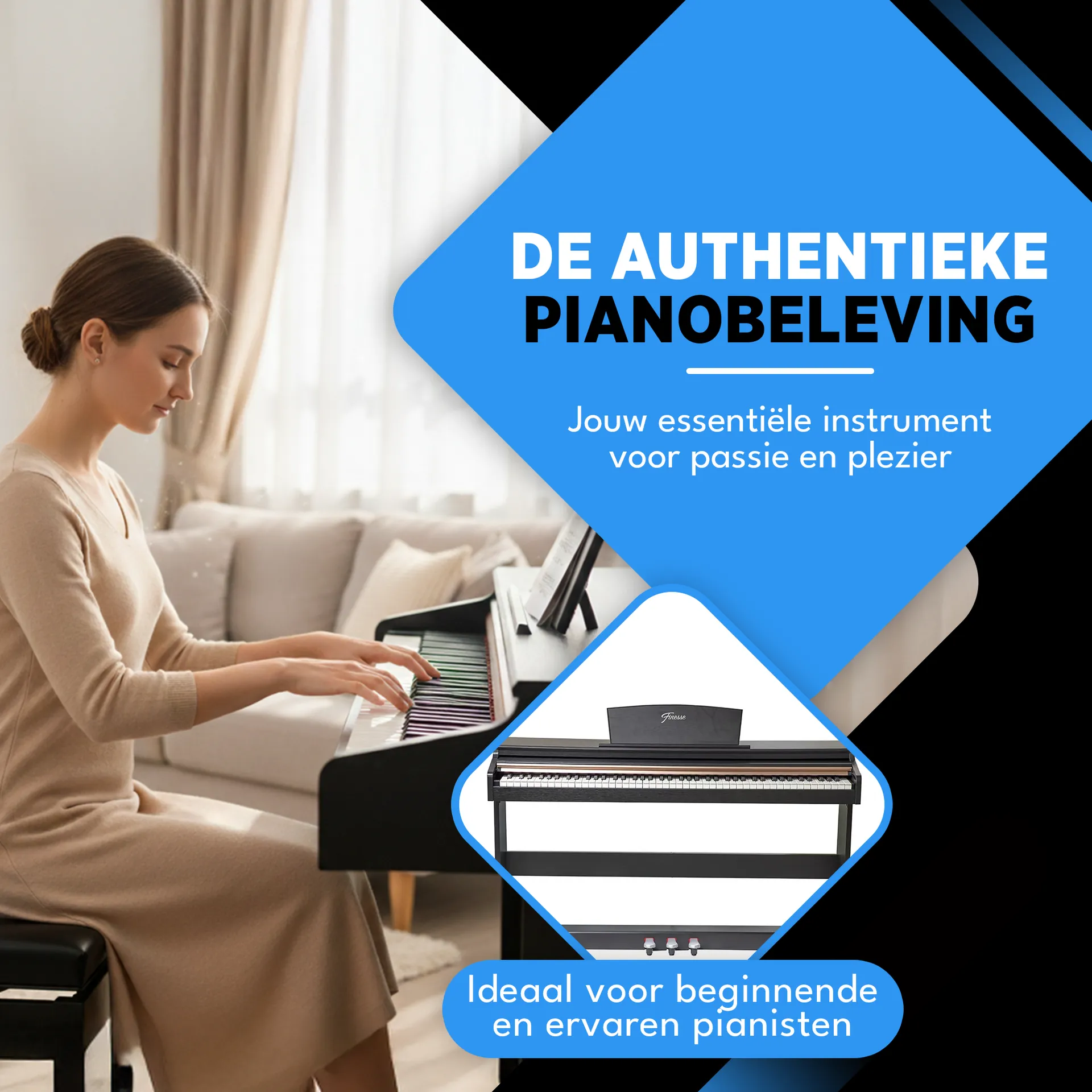 DE AUTHENTIEKE PIANOBELEVING

Jouw essentiële instrument voor passie en plezier

Finesse

Ideaal voor beginnende en ervaren pianisten