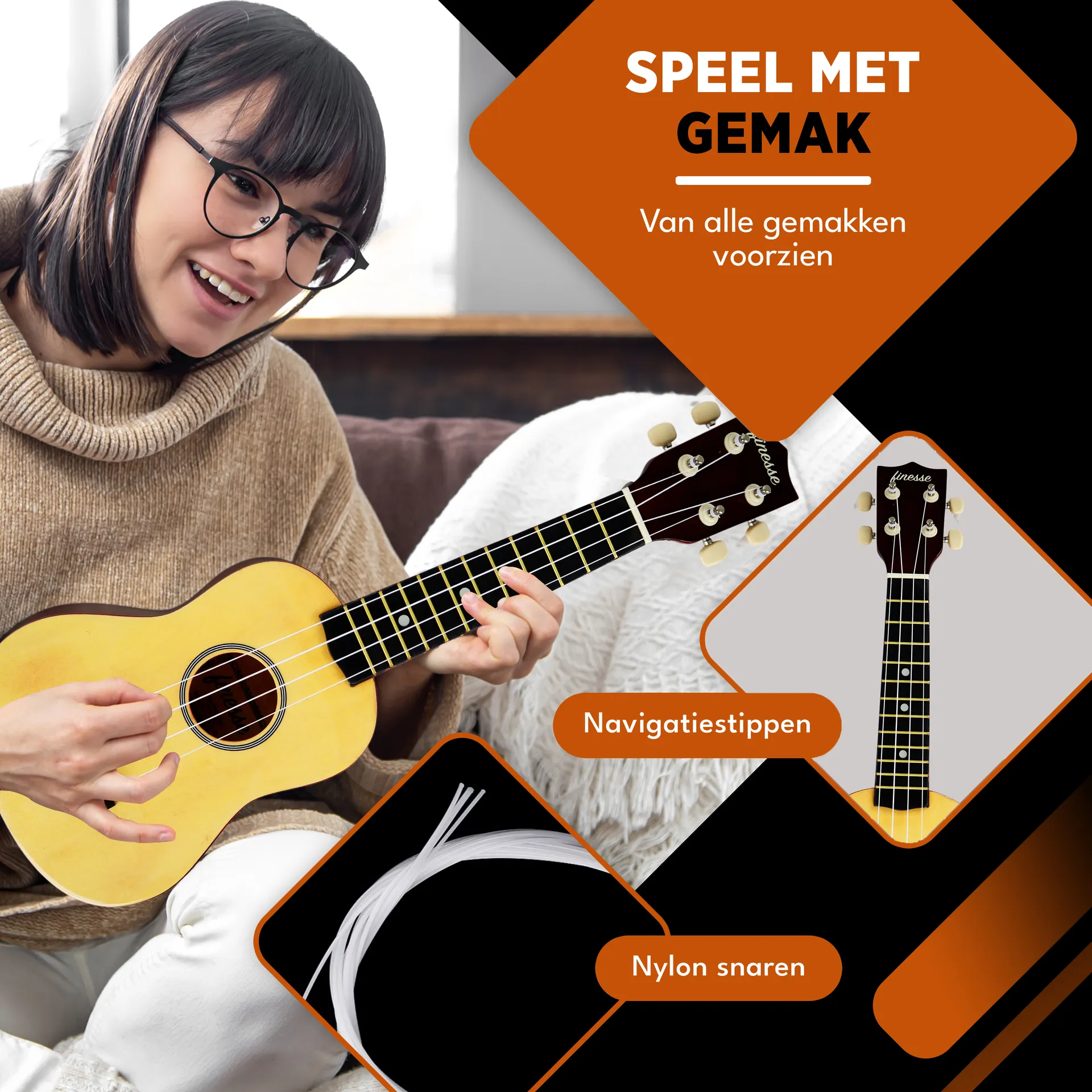 SPEEL MET GEMAK

Van alle gemakken voorzien

finesse

finesse

Navigatiestippen

Nylon snaren