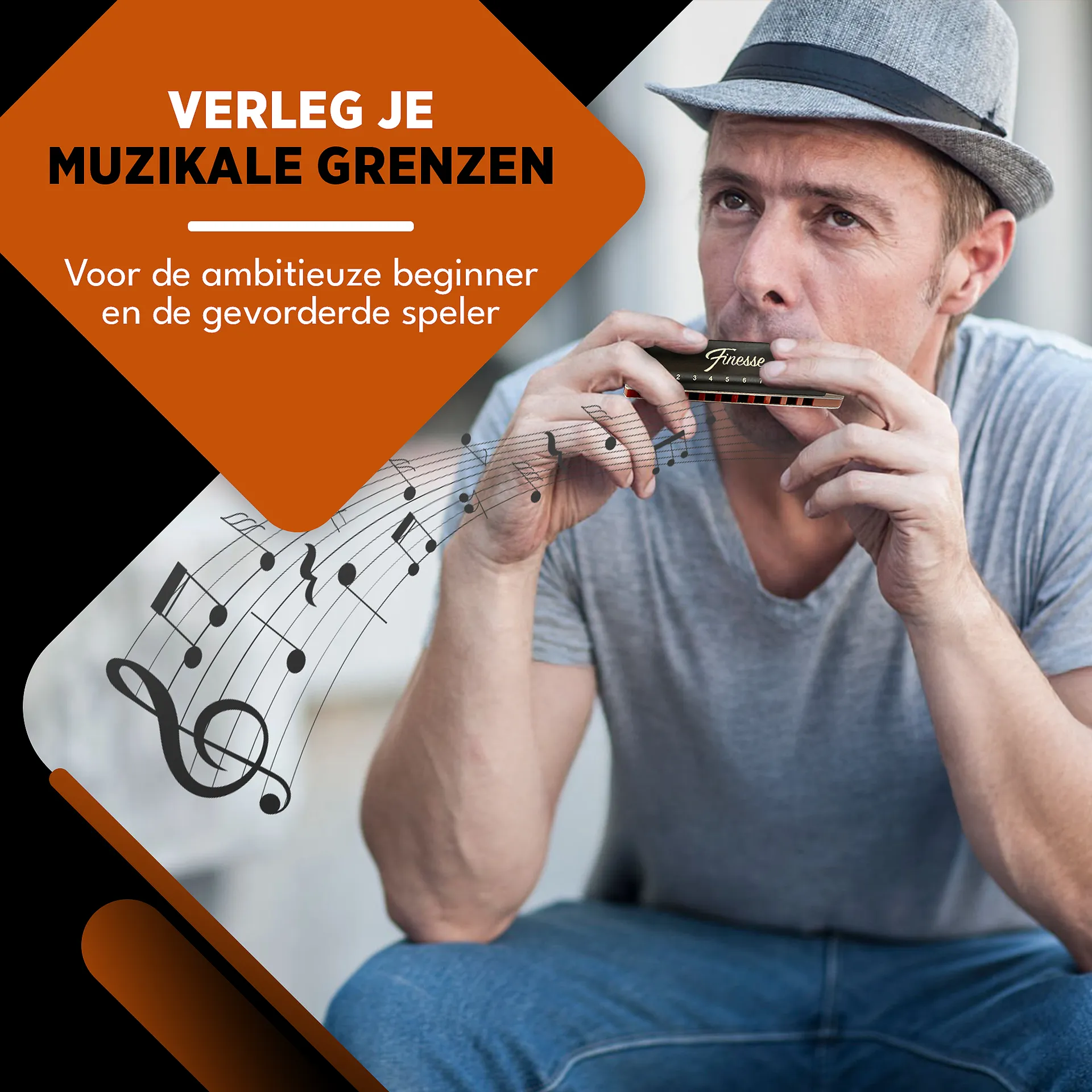 VERLEG JE
MUZIKALE GRENZEN

Voor de ambitieuze beginner en de gevorderde speler

Finesse
2 3 4 5 6 7