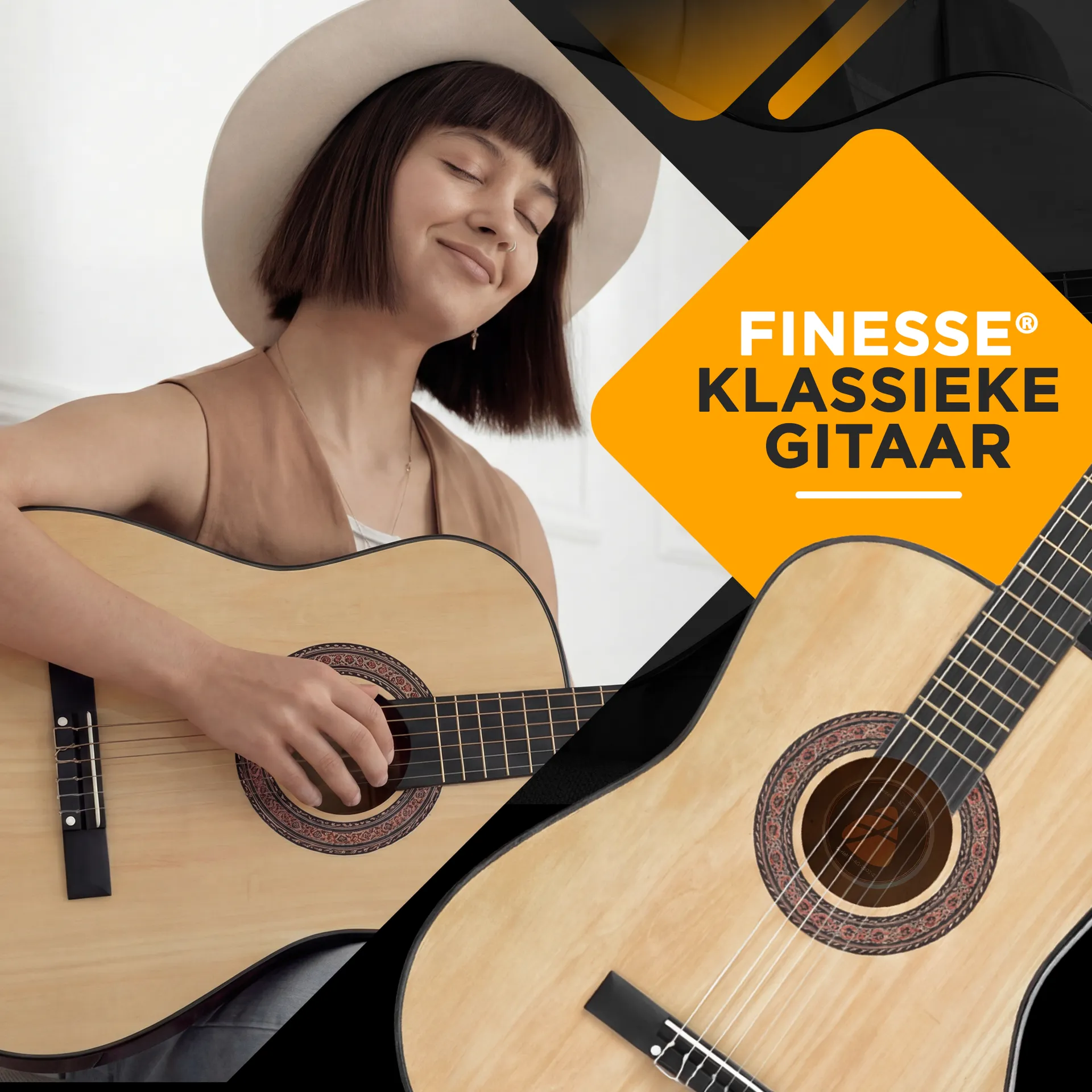 FINESSE®
KLASSIEKE
GITAAR