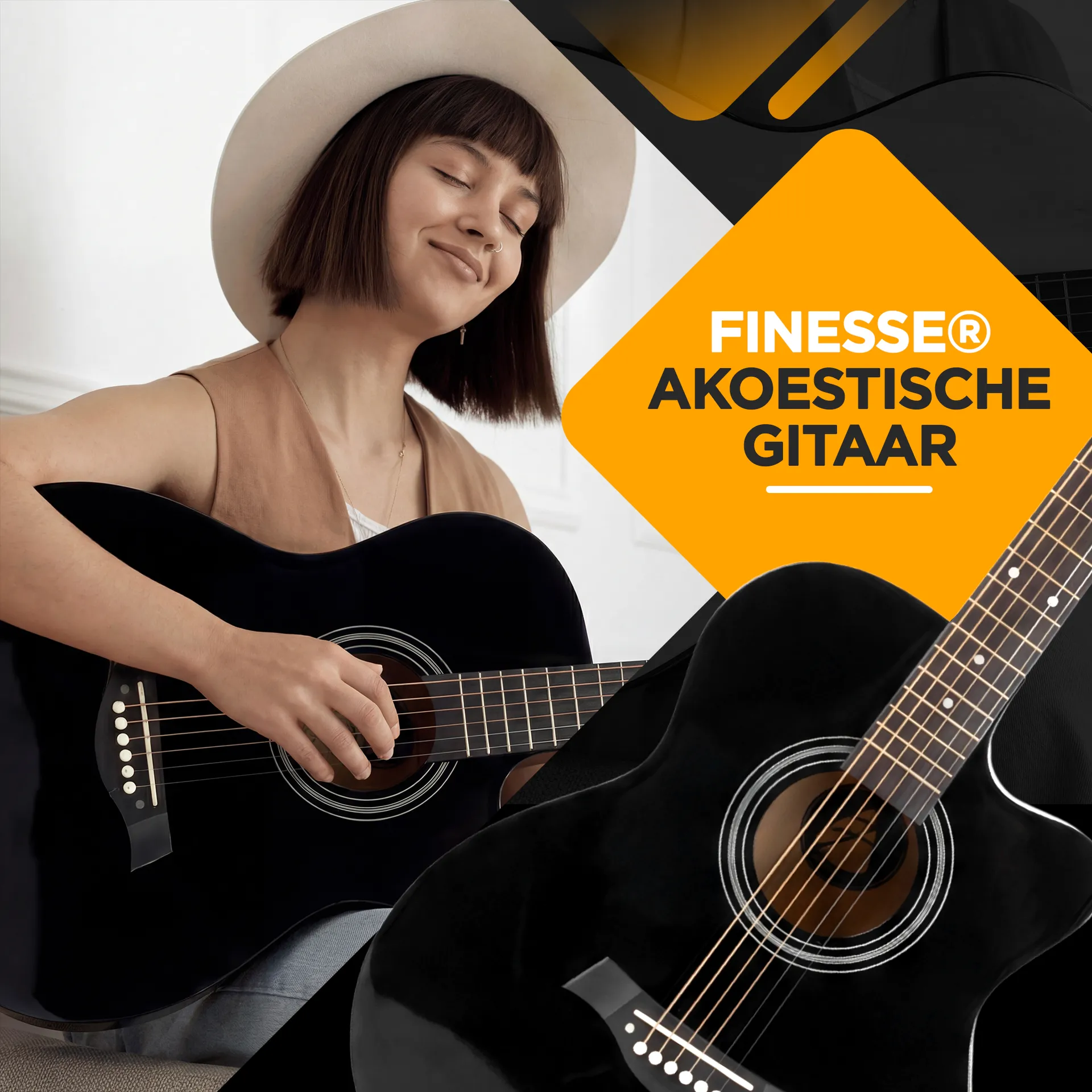 FINESSE®
AKOESTISCHE
GITAAR