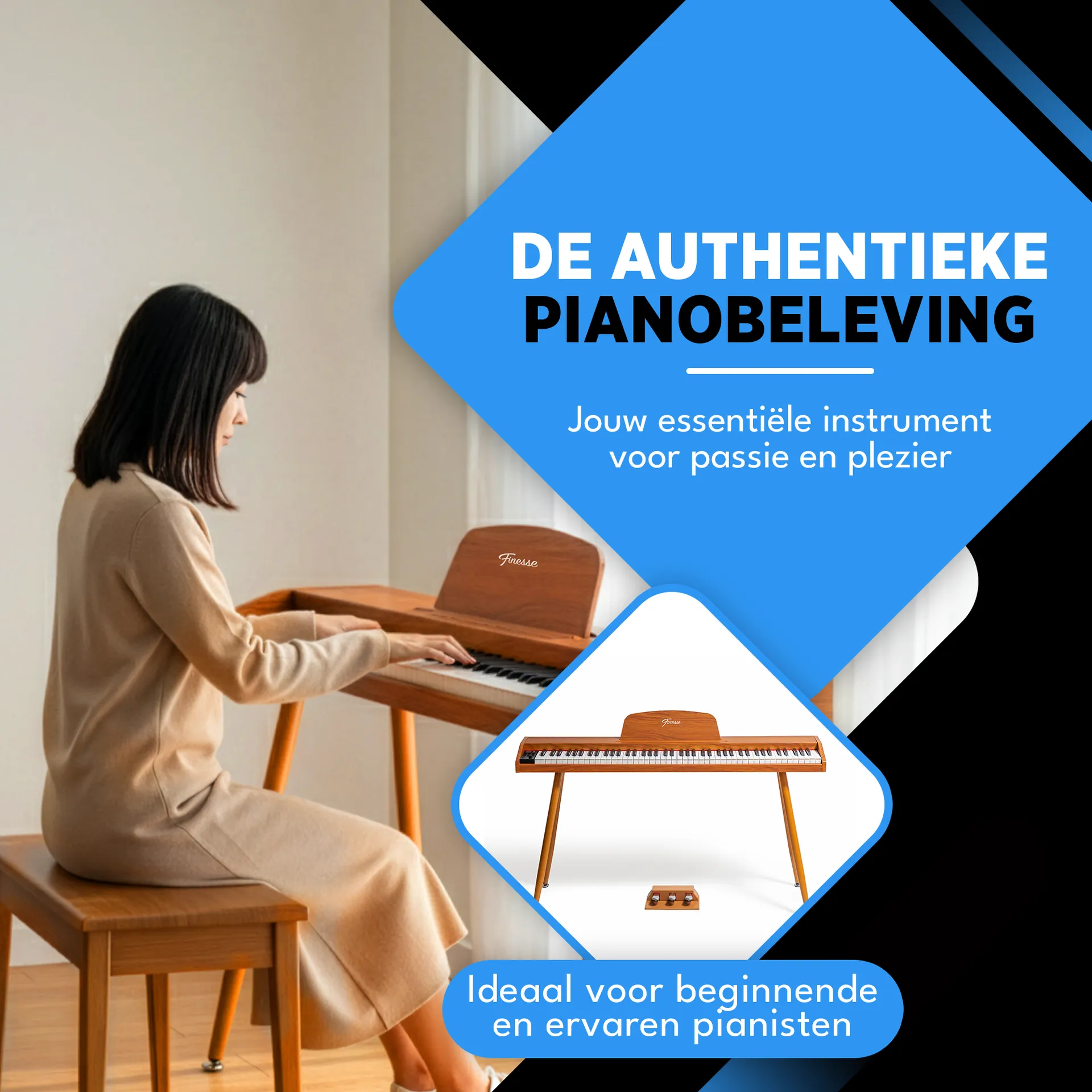 DE AUTHENTIEKE PIANOBELEVING

Jouw essentiële instrument voor passie en plezier

Finesse

Finesse

Ideaal voor beginnende en ervaren pianisten