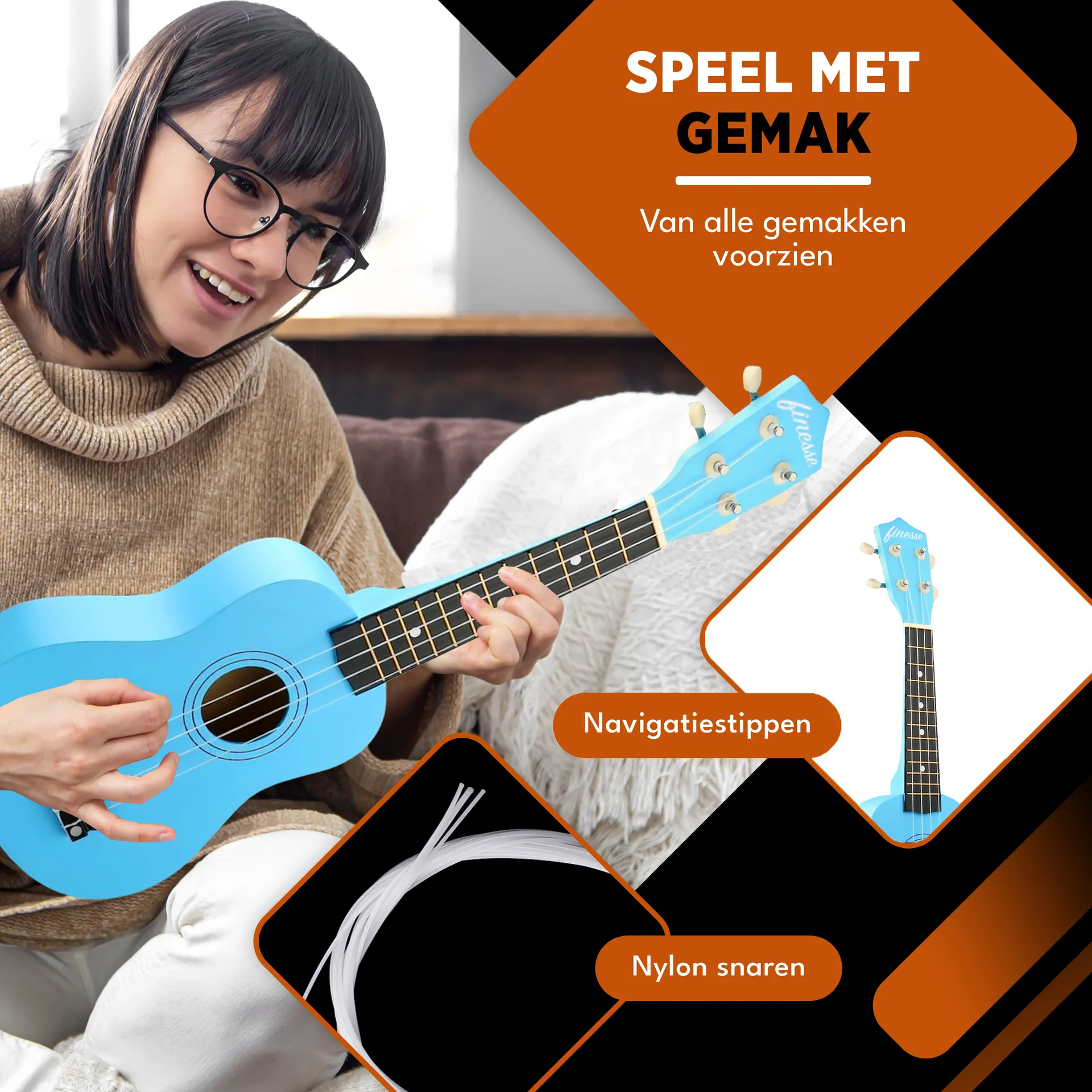 SPEEL MET GEMAK

Van alle gemakken voorzien

finesse

finesse

Navigatiestippen

Nylon snaren