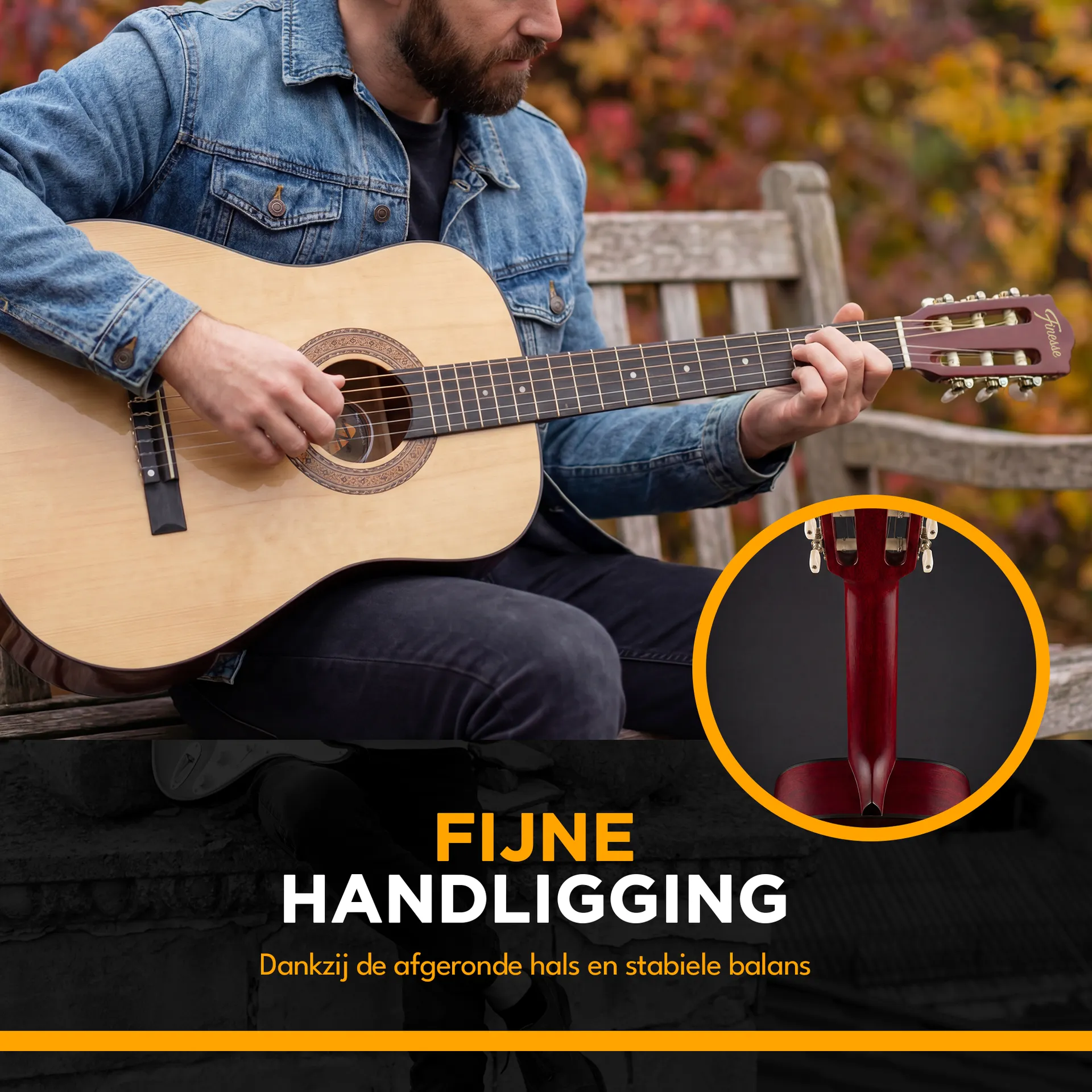 Finesse

FIJNE
HANDLIGGING

Dankzij de afgeronde hals en stabiele balans