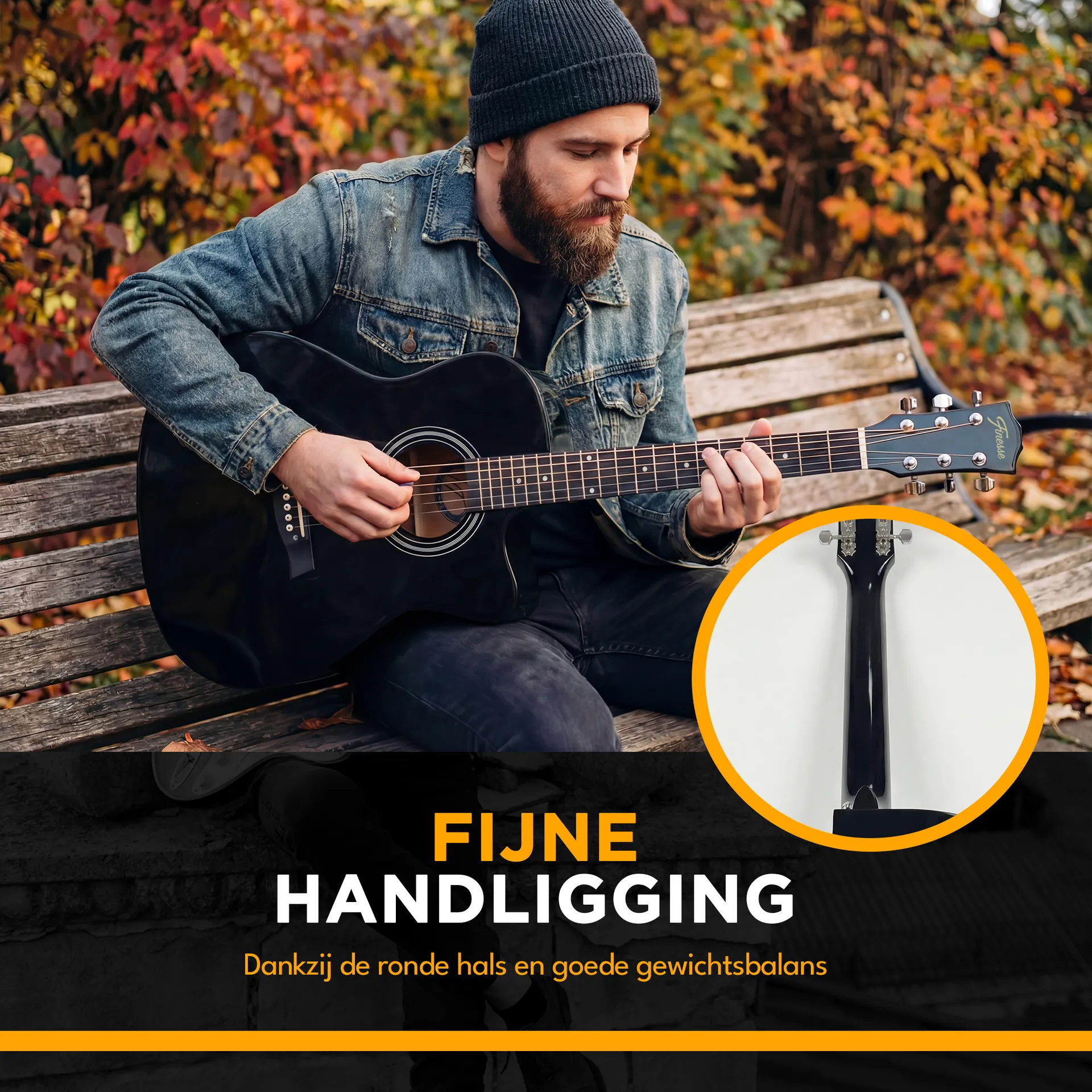 Finesse

FIJNE
HANDLIGGING

Dankzij de ronde hals en goede gewichtsbalans