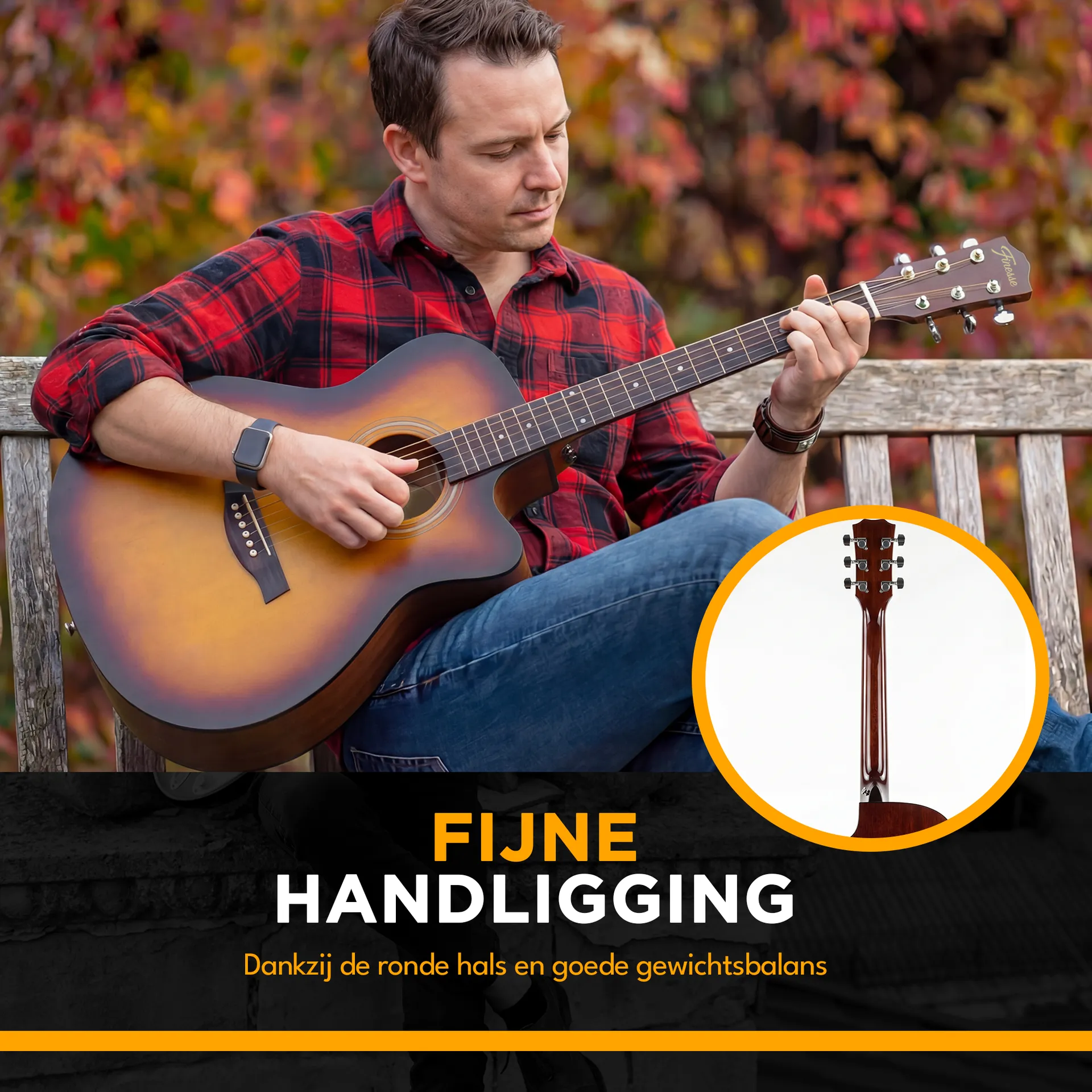 Finesse

FIJNE
HANDLIGGING

Dankzij de ronde hals en goede gewichtsbalans