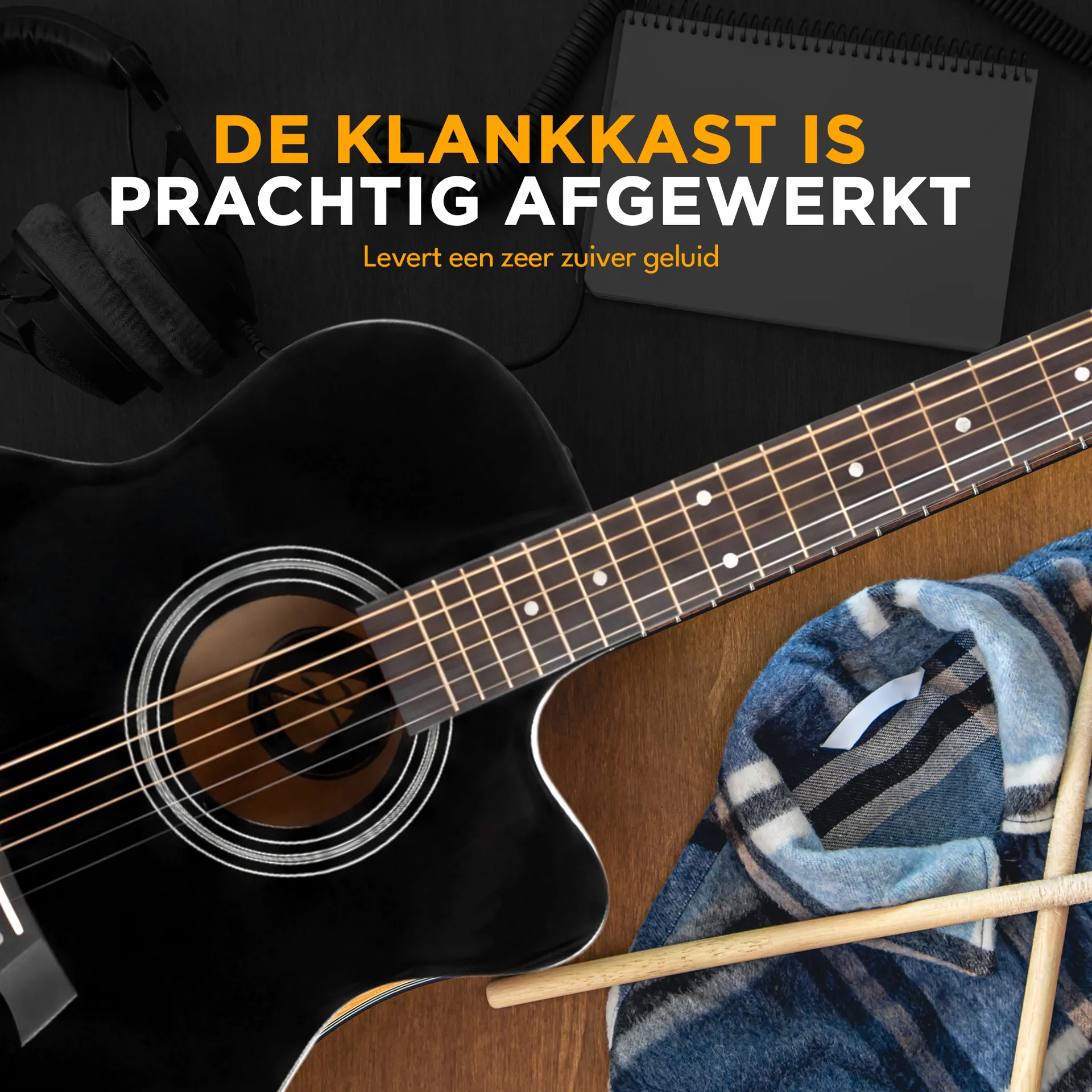 DE KLANKKAST IS
PRACHTIG AFGEWERKT

Levert een zeer zuiver geluid