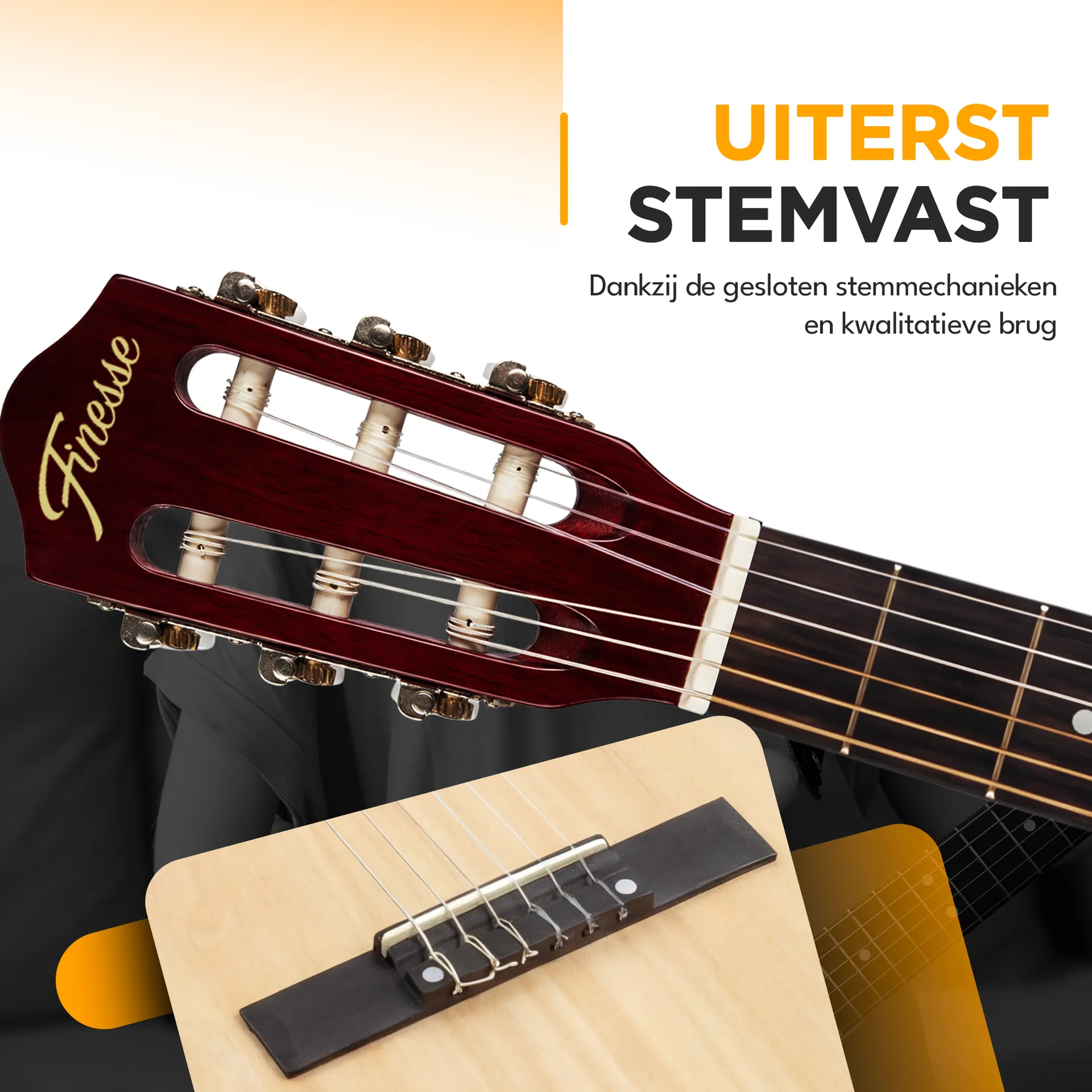 UITERST STEMVAST

Dankzij de gesloten stemmechanieken en kwalitatieve brug

Finesse