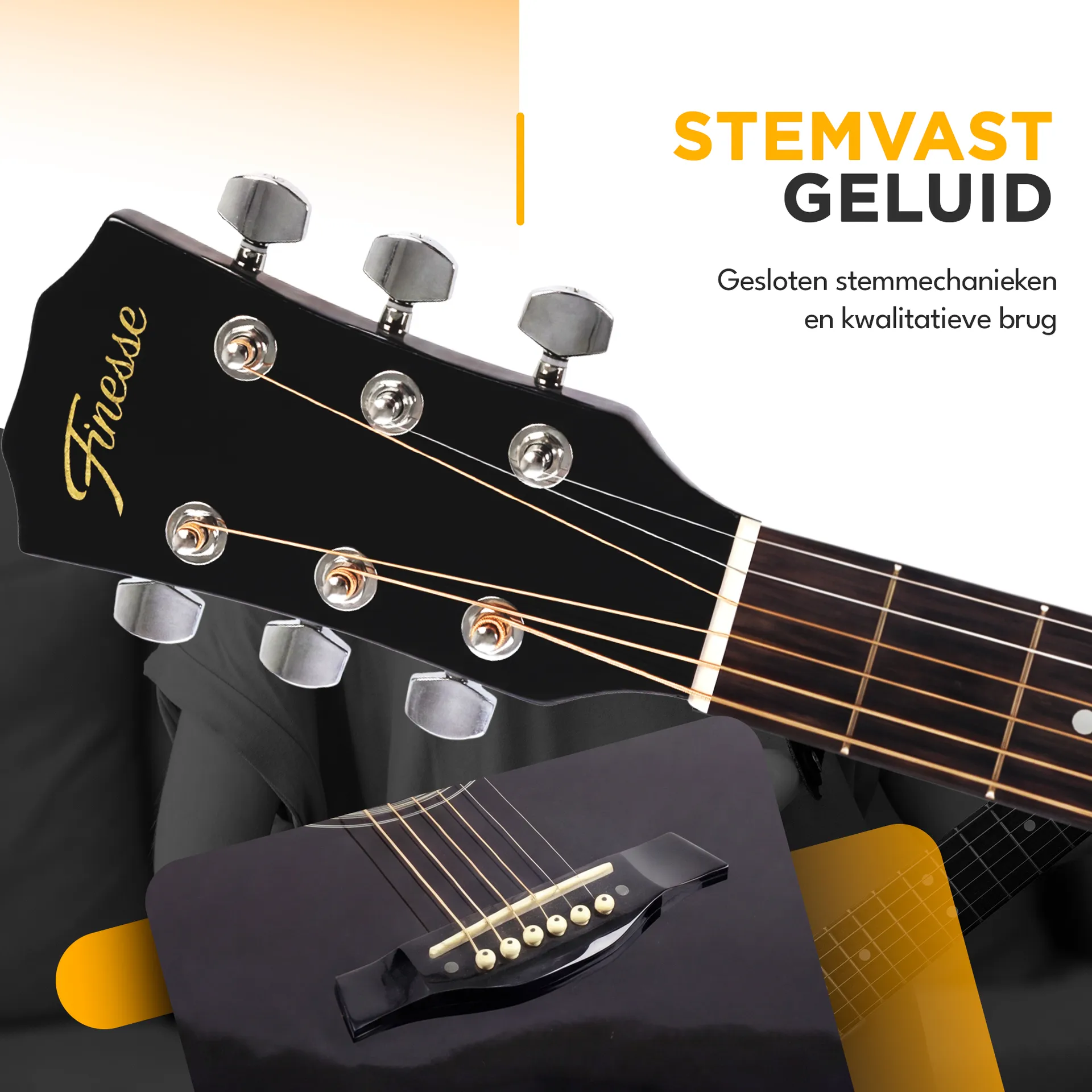 STEMVAST
GELUID

Gesloten stemmechanieken en kwalitatieve brug

Finesse