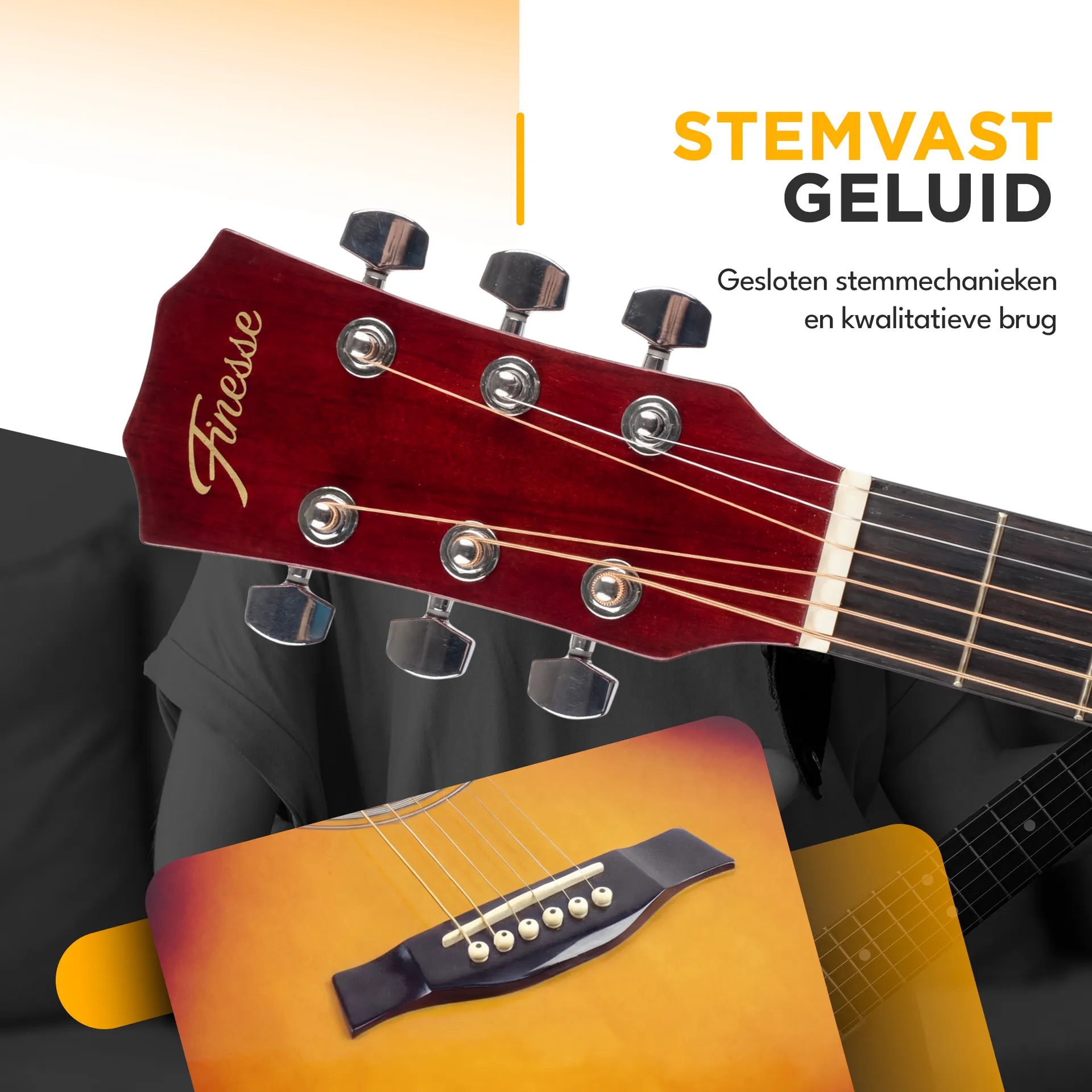 STEMVAST
GELUID

Gesloten stemmechanieken en kwalitatieve brug

Finesse