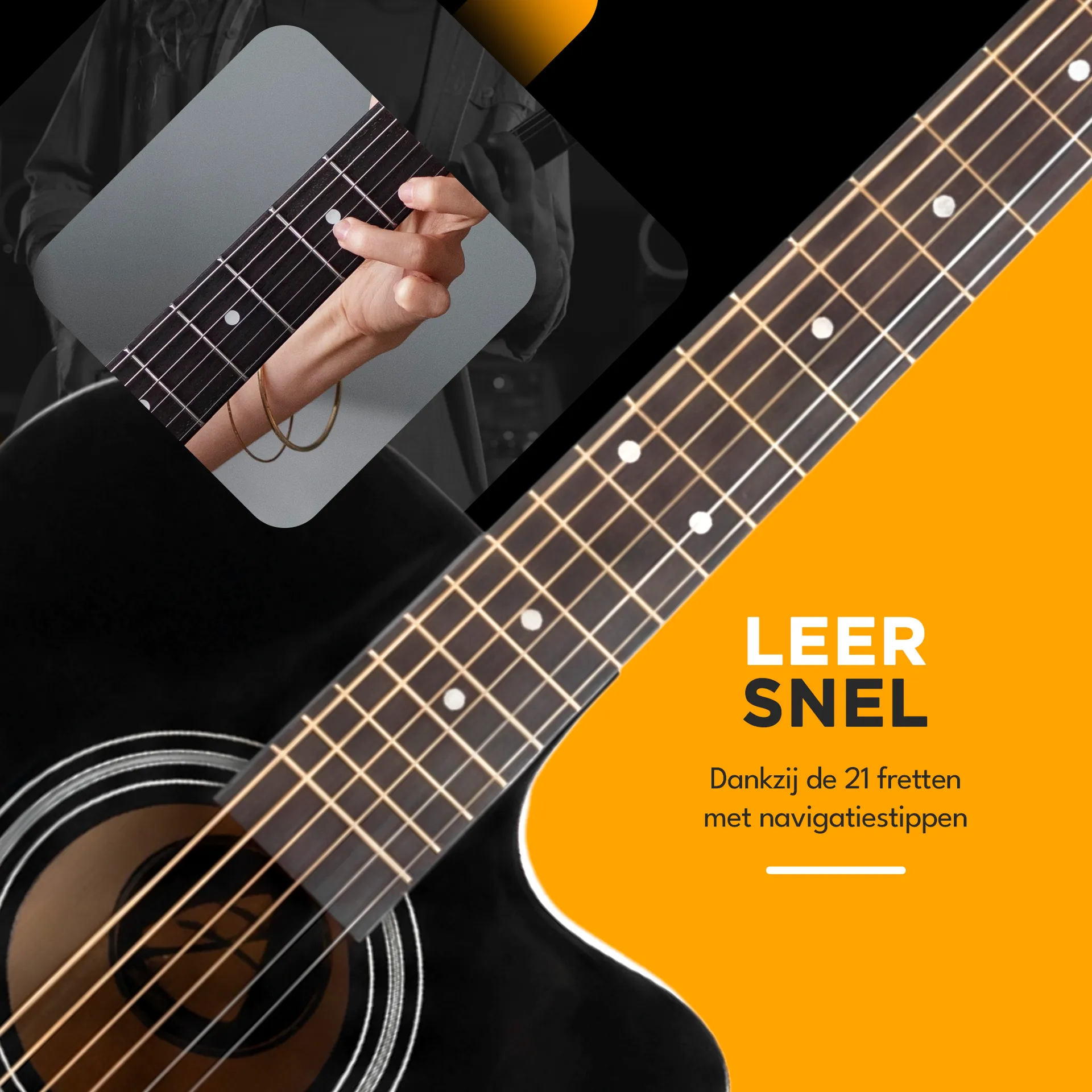 LEER
SNEL

Dankzij de 21 fretten met navigatiestippen