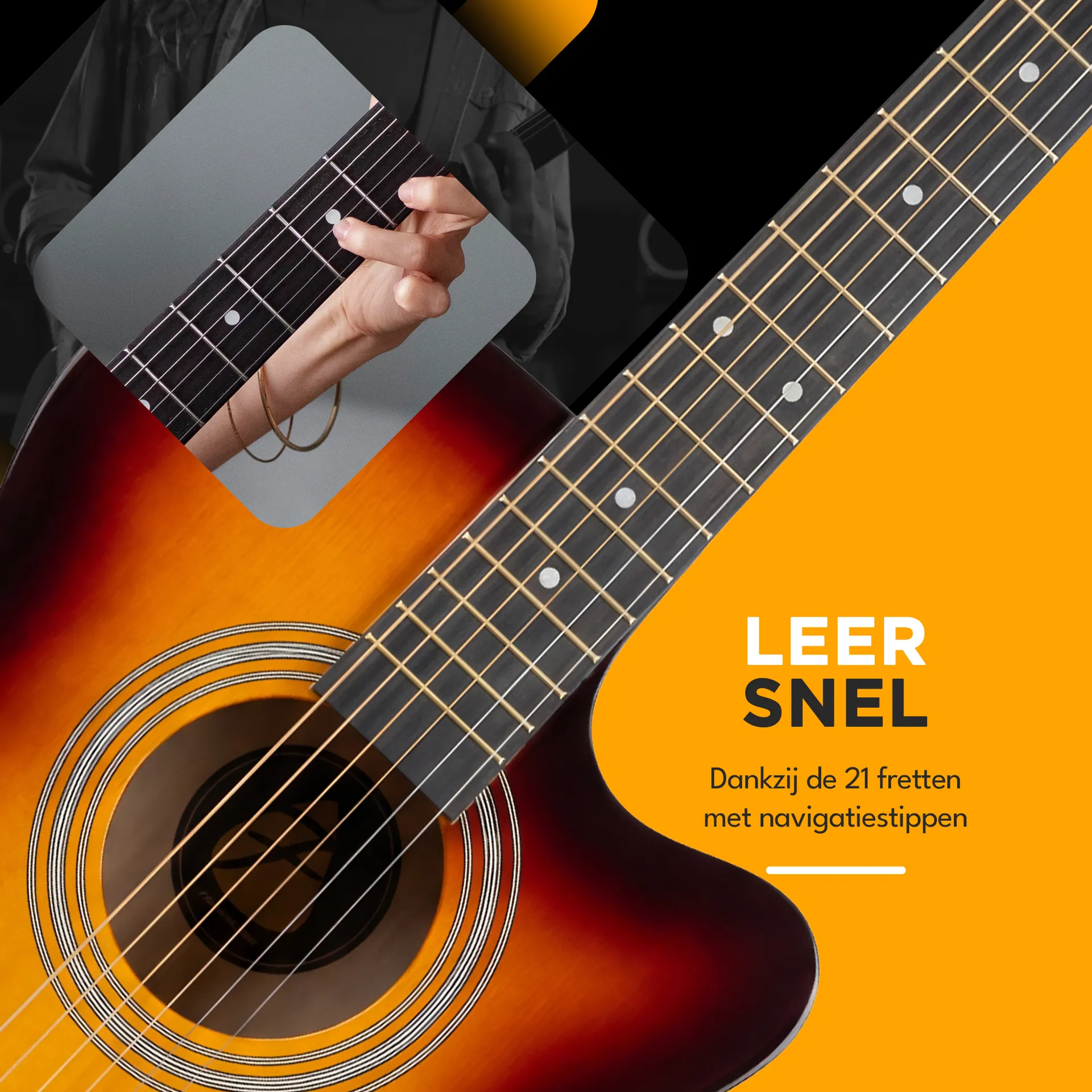 LEER
SNEL

Dankzij de 21 fretten met navigatiestippen