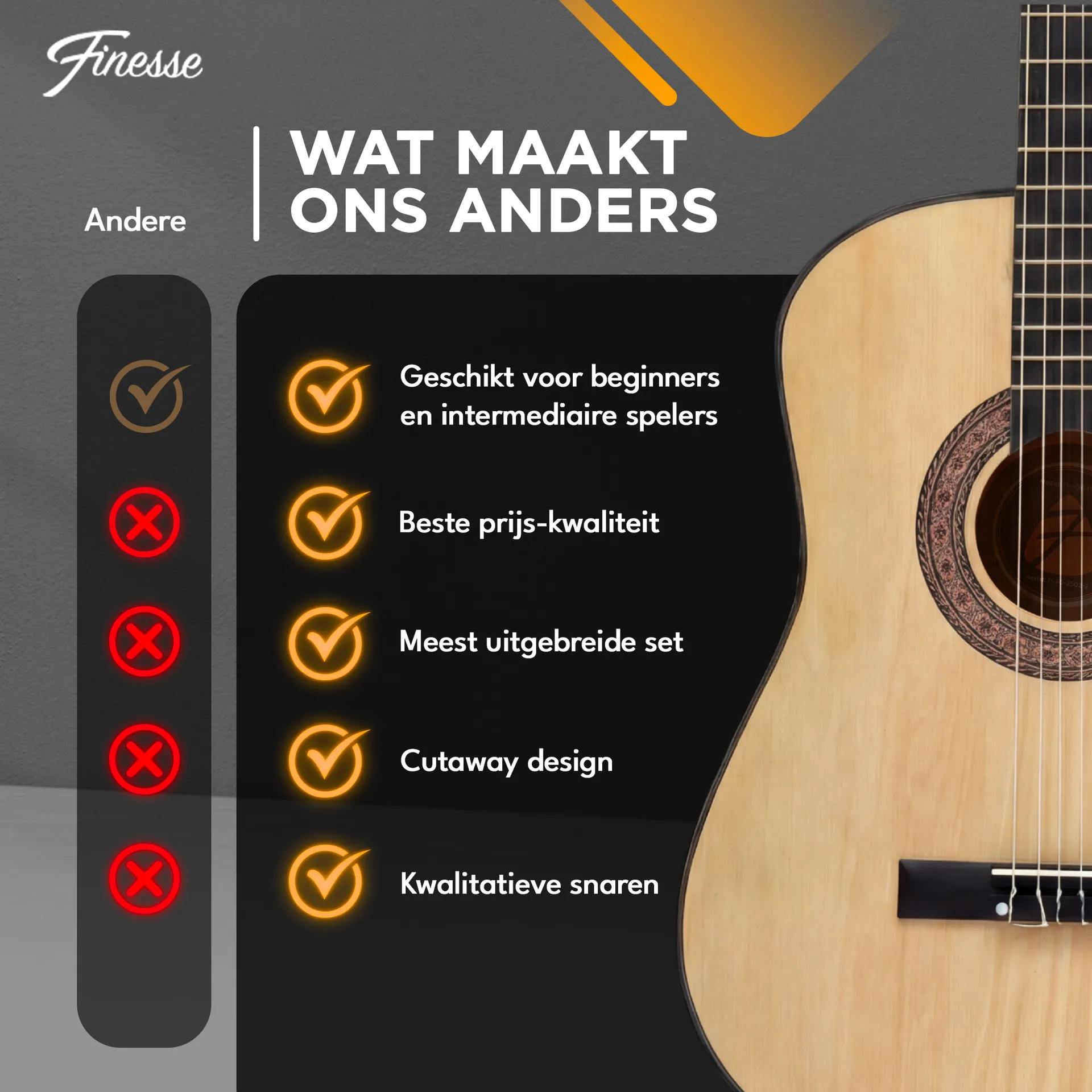 Finesse

Andere

WAT MAAKT ONS ANDERS

Geschikt voor beginners en intermediaire spelers

Beste prijs-kwaliteit

Meest uitgebreide set

Cutaway design

Kwalitatieve snaren