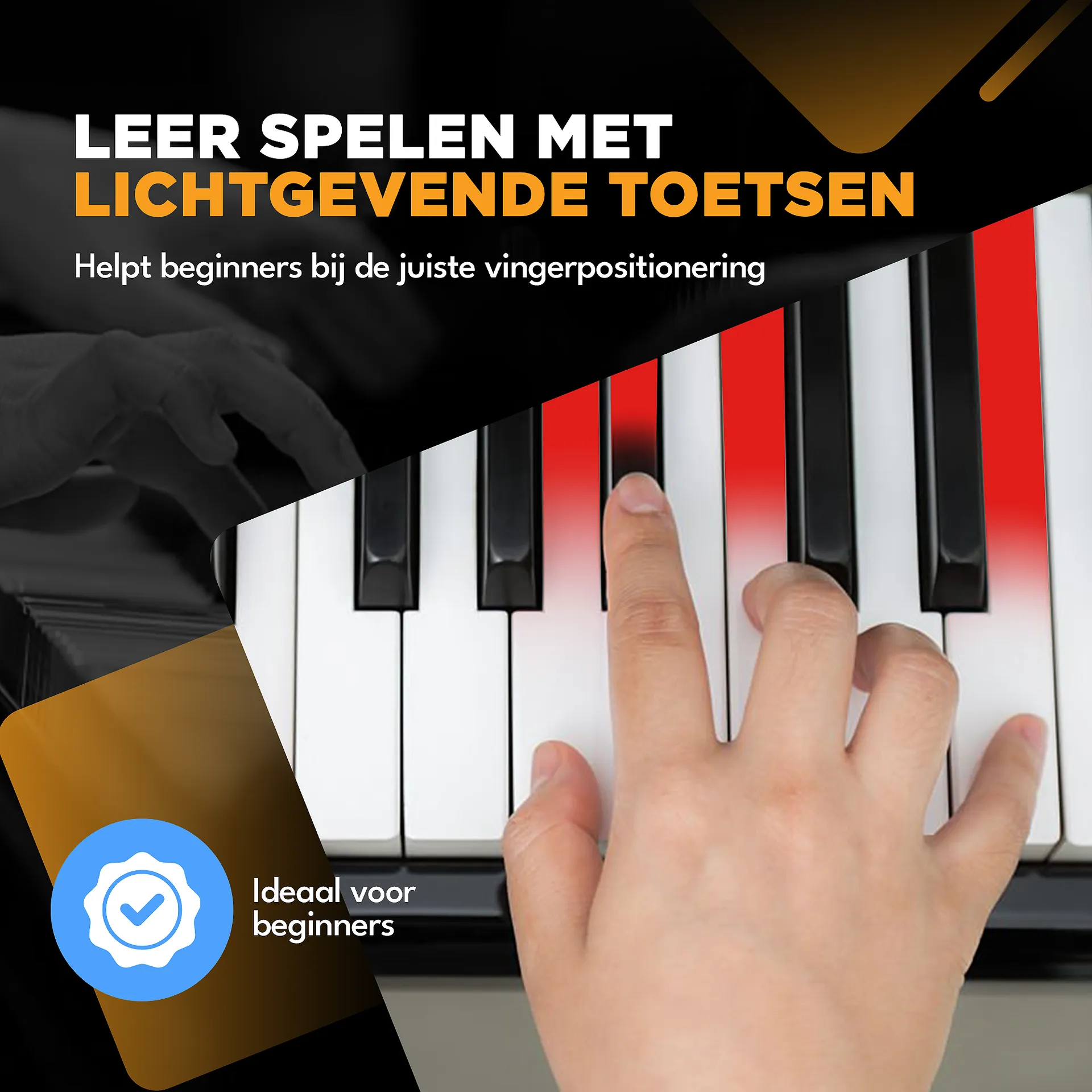 LEER SPELEN MET
LICHTGEVENDE TOETSEN

Helpt beginners bij de juiste vingerpositionering

Ideaal voor beginners