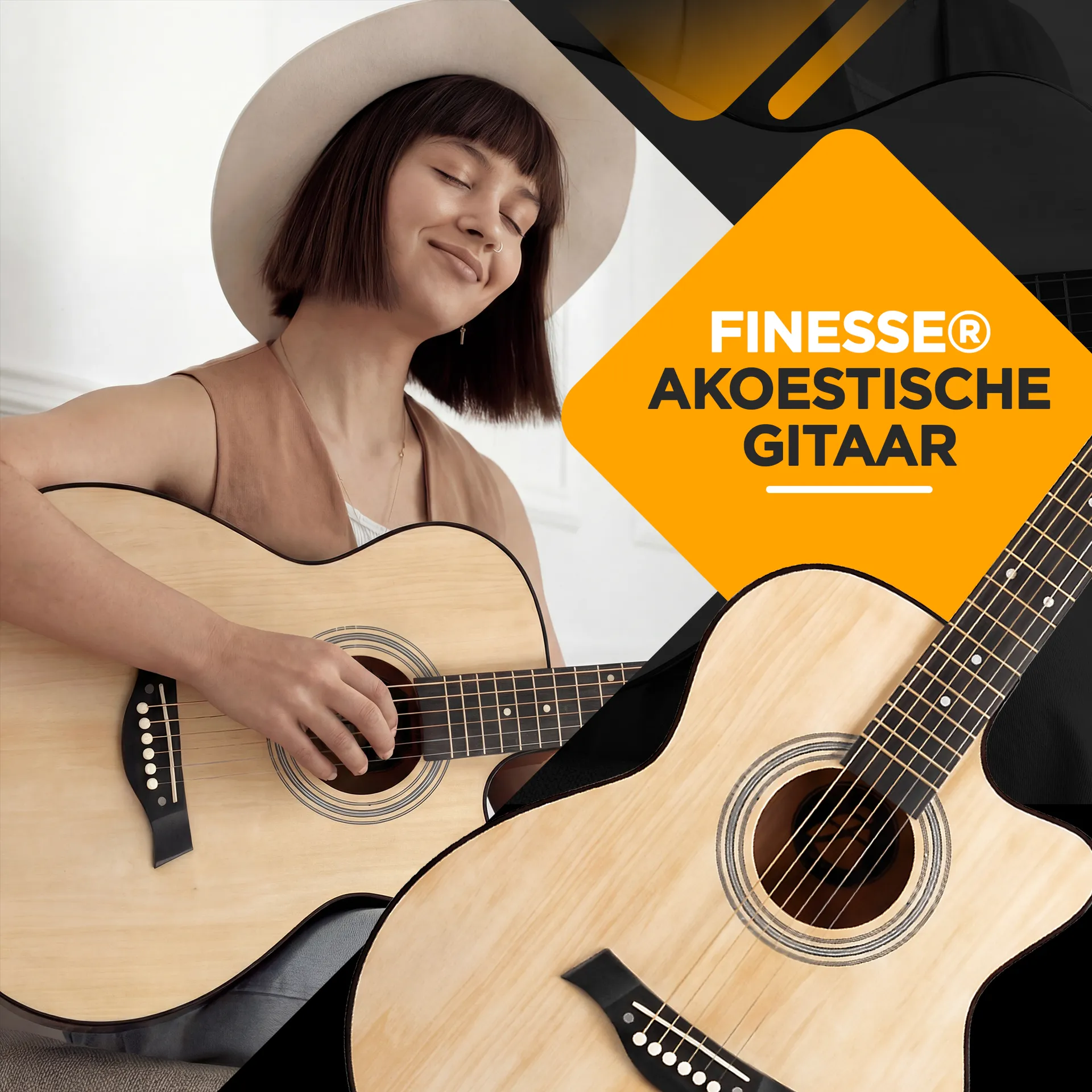 FINESSE®
AKOESTISCHE
GITAAR