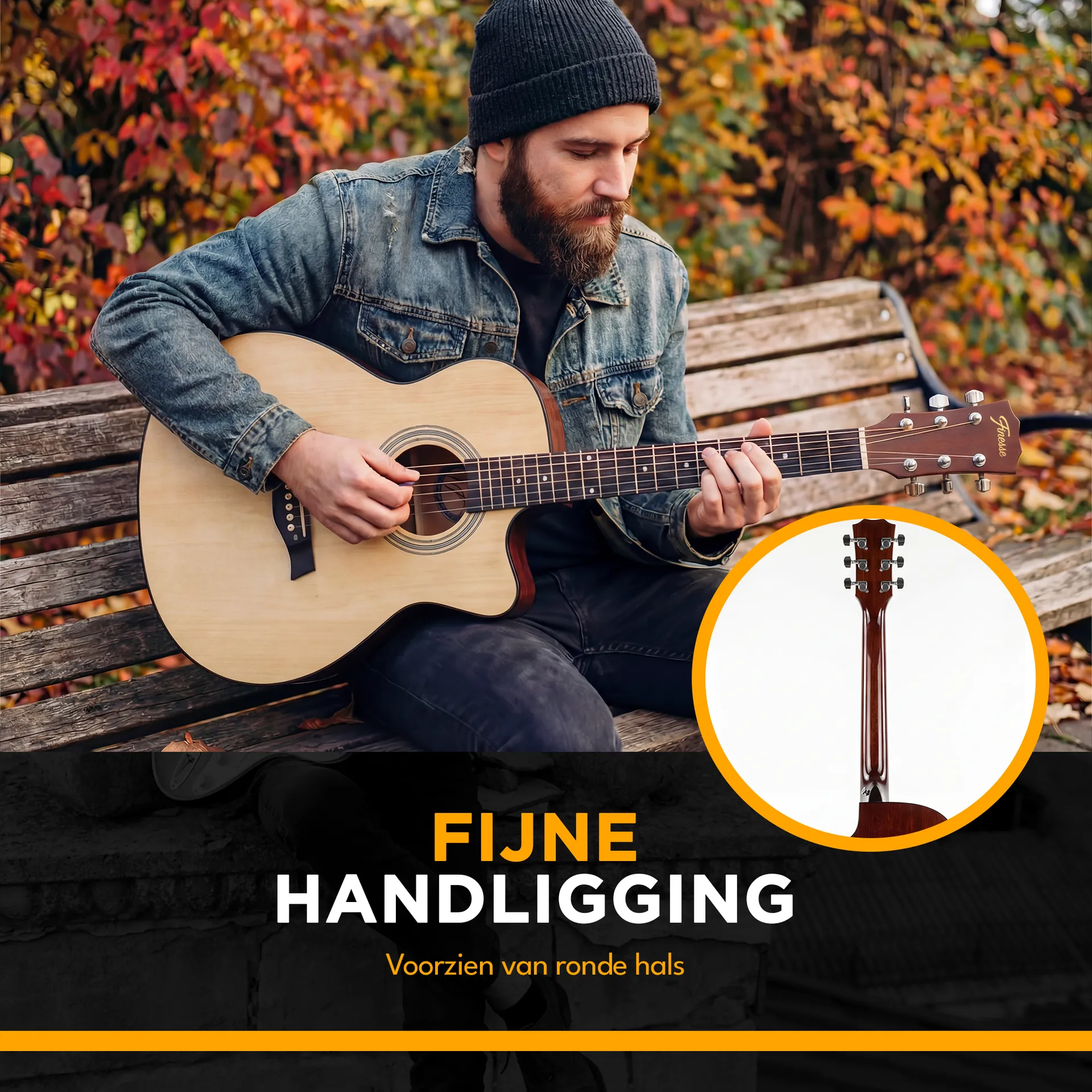 Finesse

FIJNE
HANDLIGGING

Voorzien van ronde hals