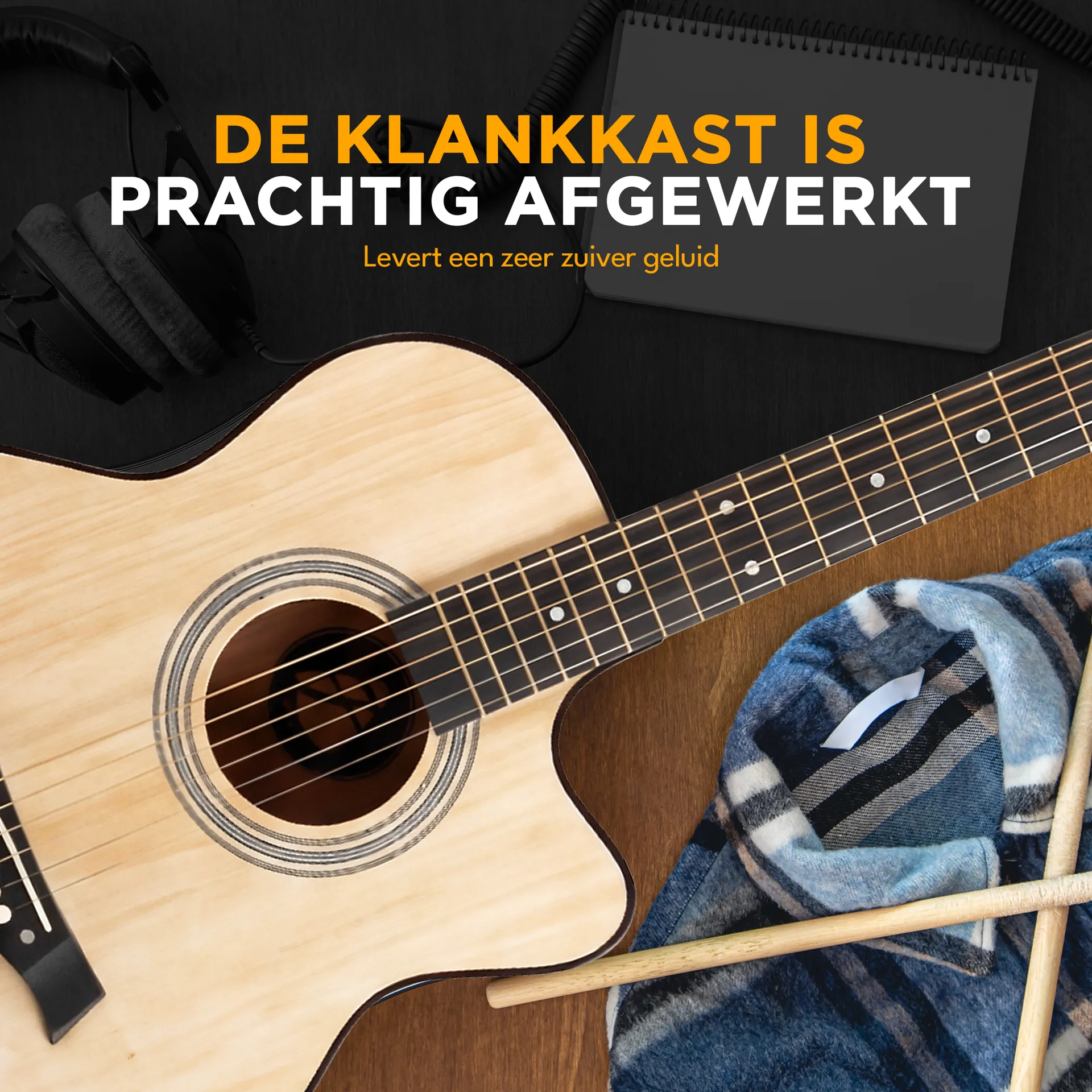 DE KLANKKAST IS
PRACHTIG AFGEWERKT

Levert een zeer zuiver geluid