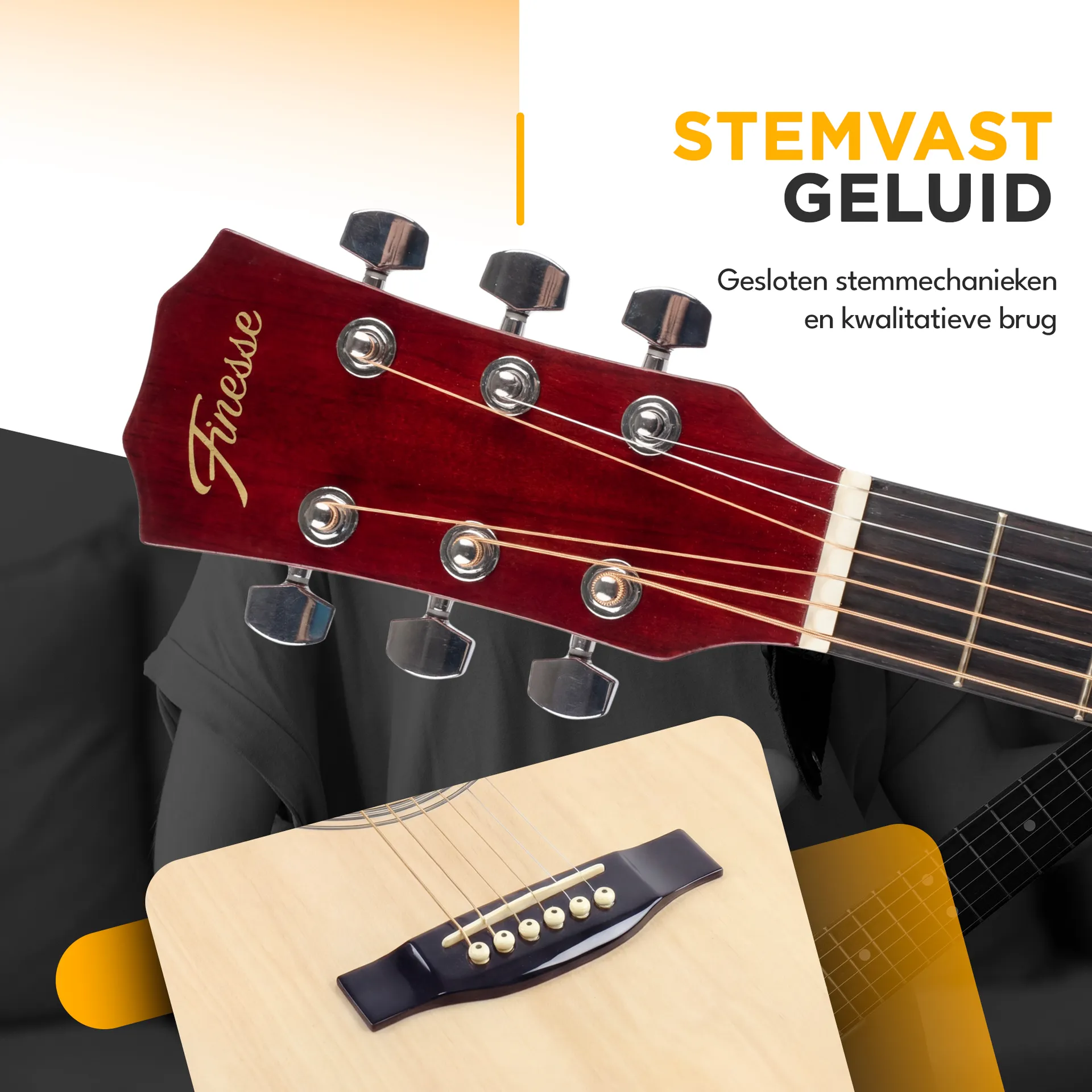 STEMVAST GELUID

Gesloten stemmechanieken en kwalitatieve brug

Finesse