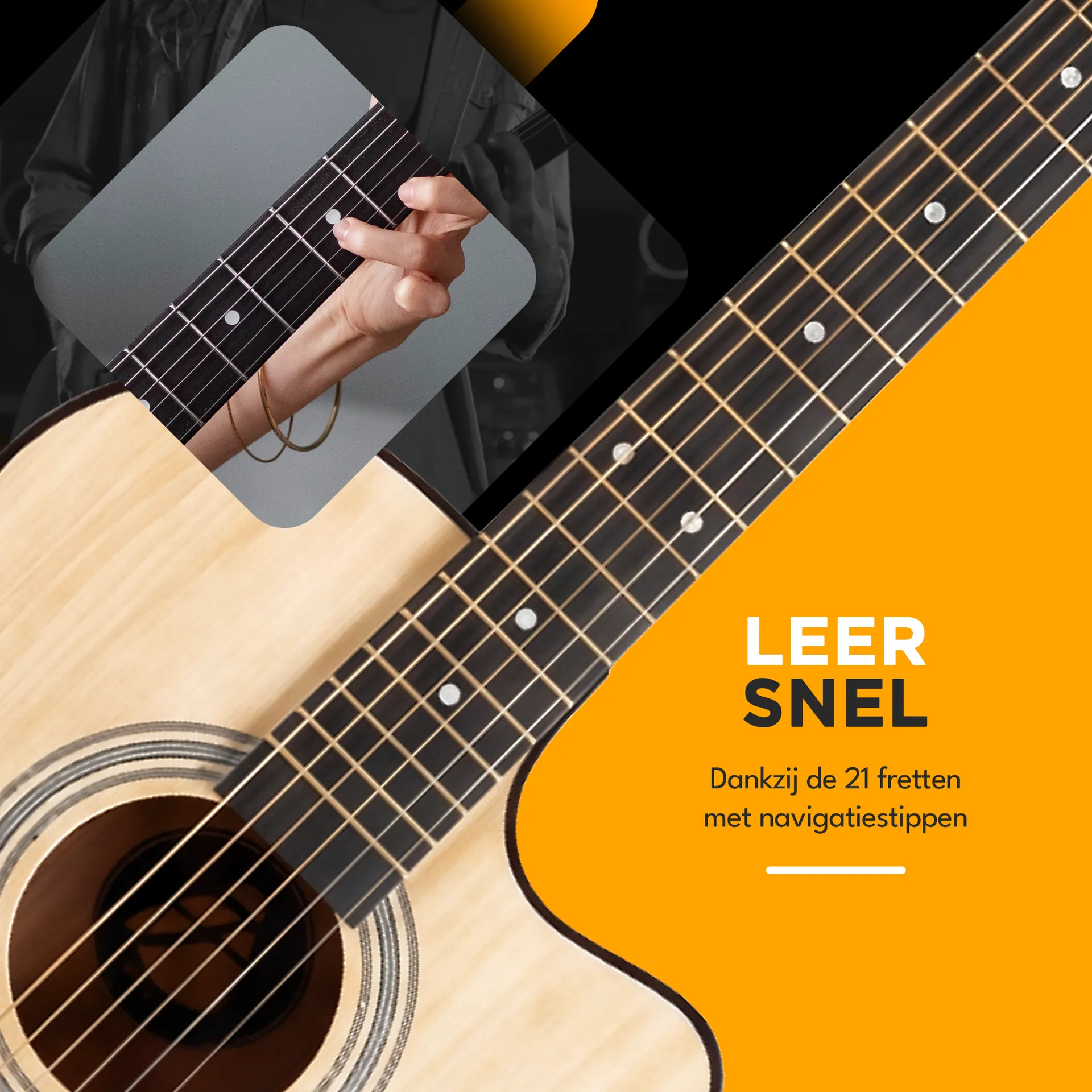 LEER
SNEL

Dankzij de 21 fretten met navigatiestippen