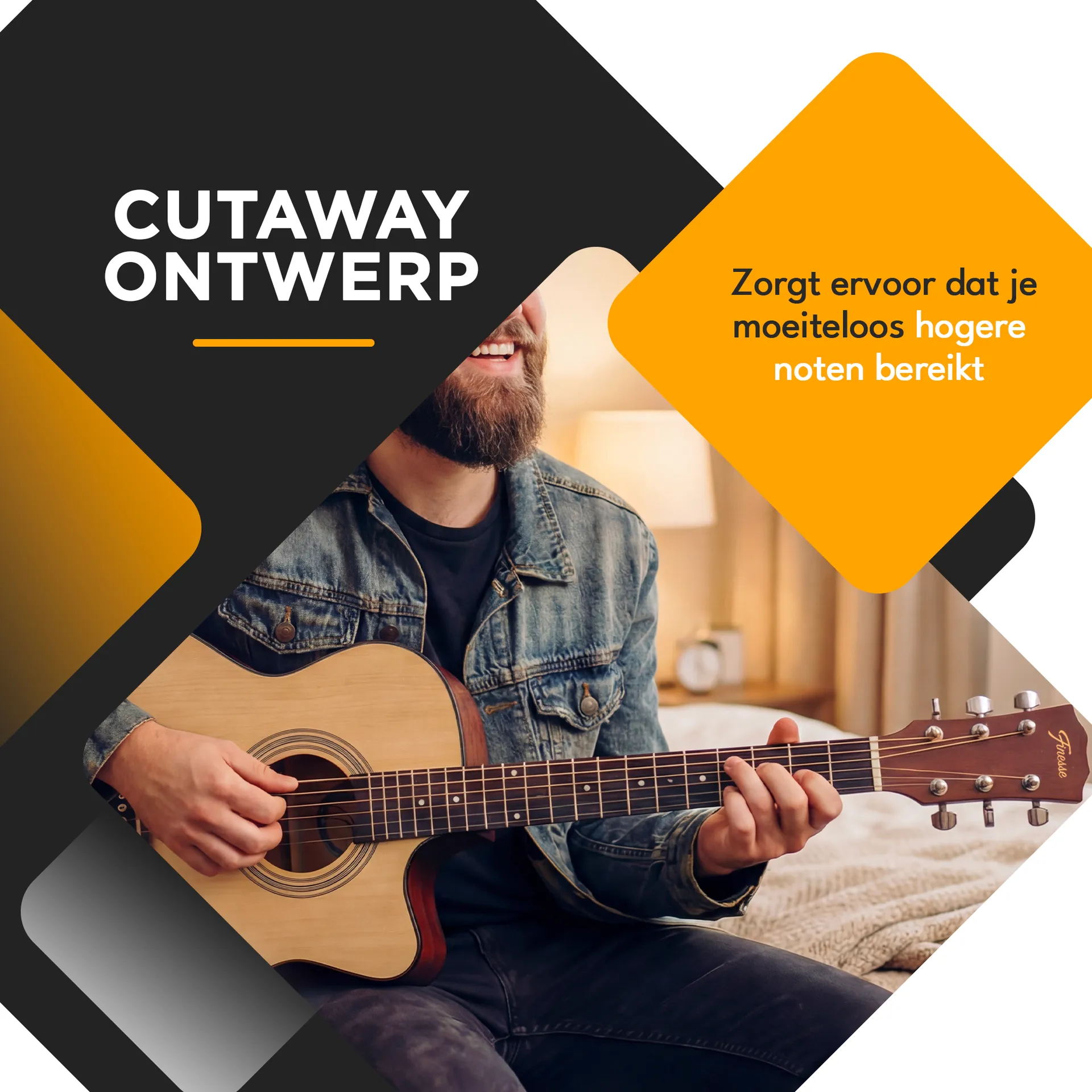 CUTAWAY ONTWERP

Zorgt ervoor dat je moeiteloos hogere noten bereikt

Finesse