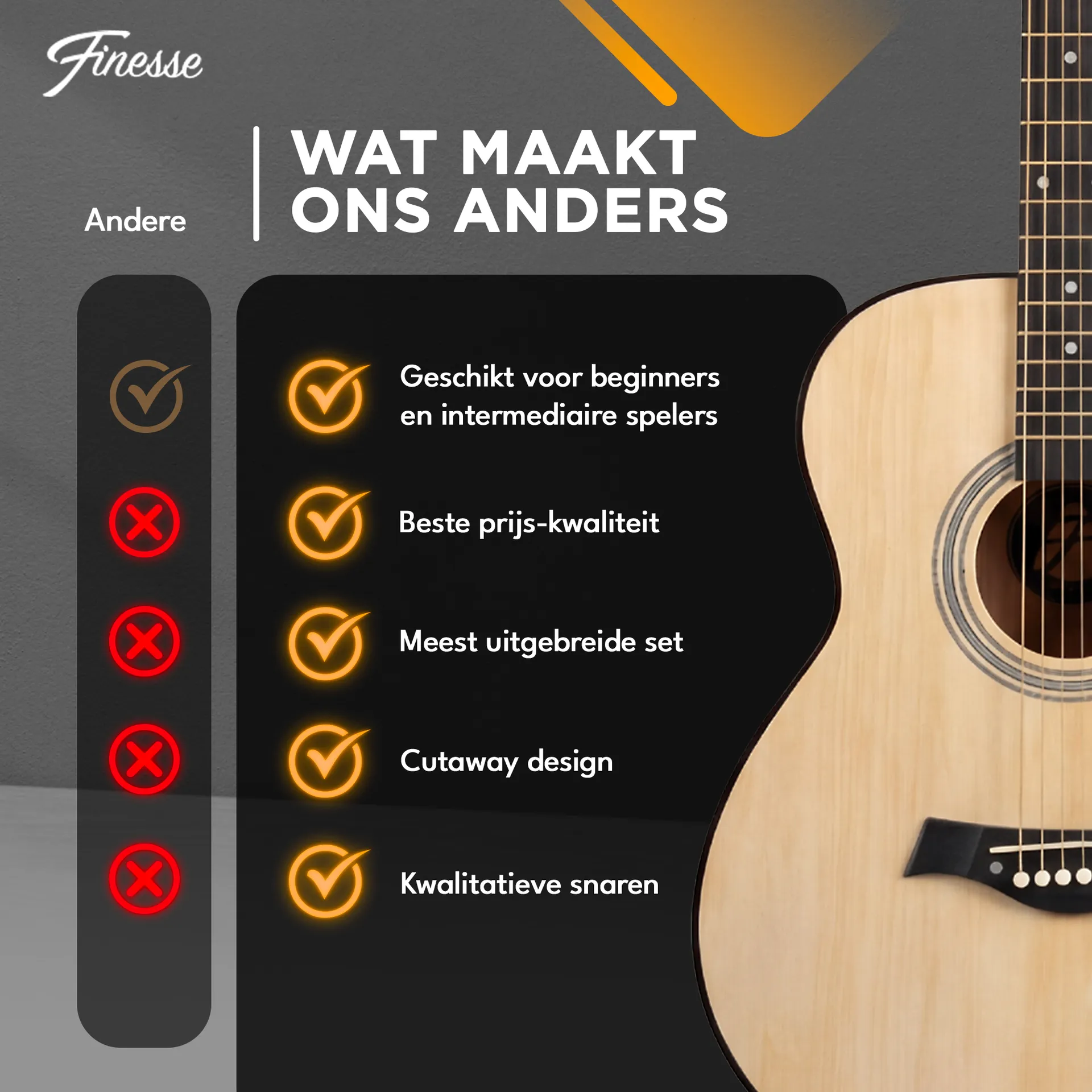 Finesse

Andere

WAT MAAKT ONS ANDERS

Geschikt voor beginners en intermediaire spelers

Beste prijs-kwaliteit

Meest uitgebreide set

Cutaway design

Kwalitatieve snaren